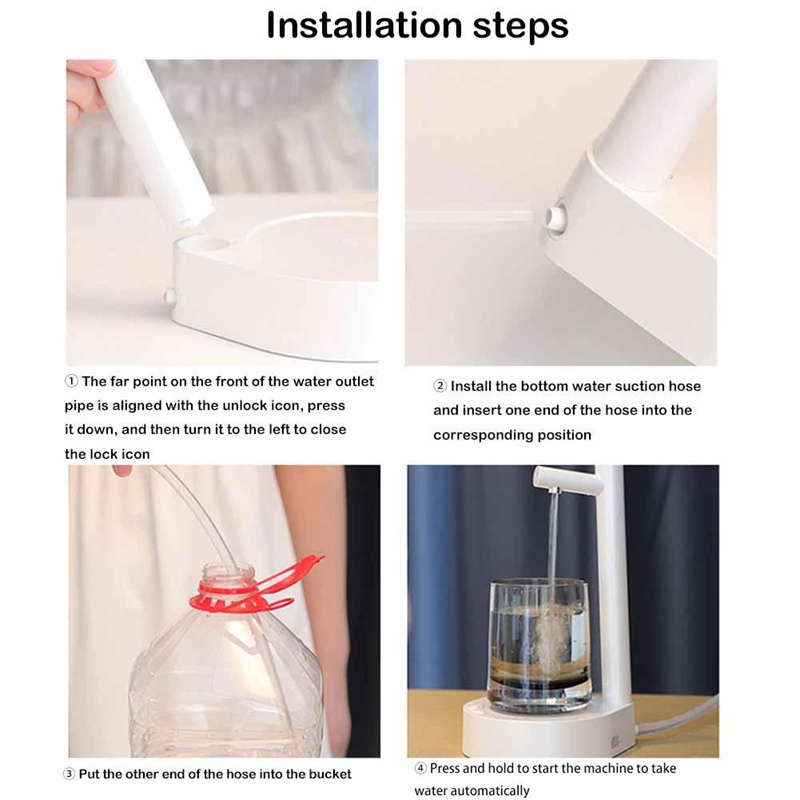 Installation steps

① The far point on the front of the water outlet pipe is aligned with the unlock icon, press it down, and then turn it to the left to close the lock icon

② Install the bottom water suction hose and insert one end of the hose into the corresponding position

③ Put the other end of the hose into the bucket

④ Press and hold to start the machine to take water automatically