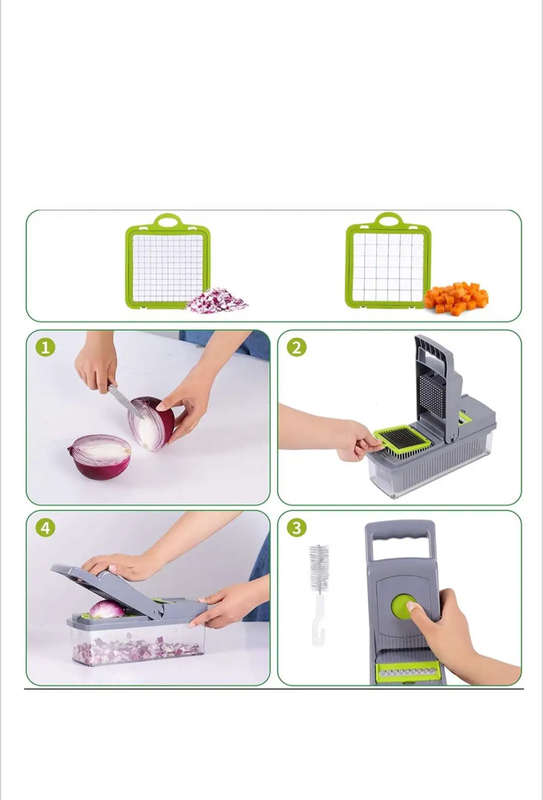 1

2

4

3