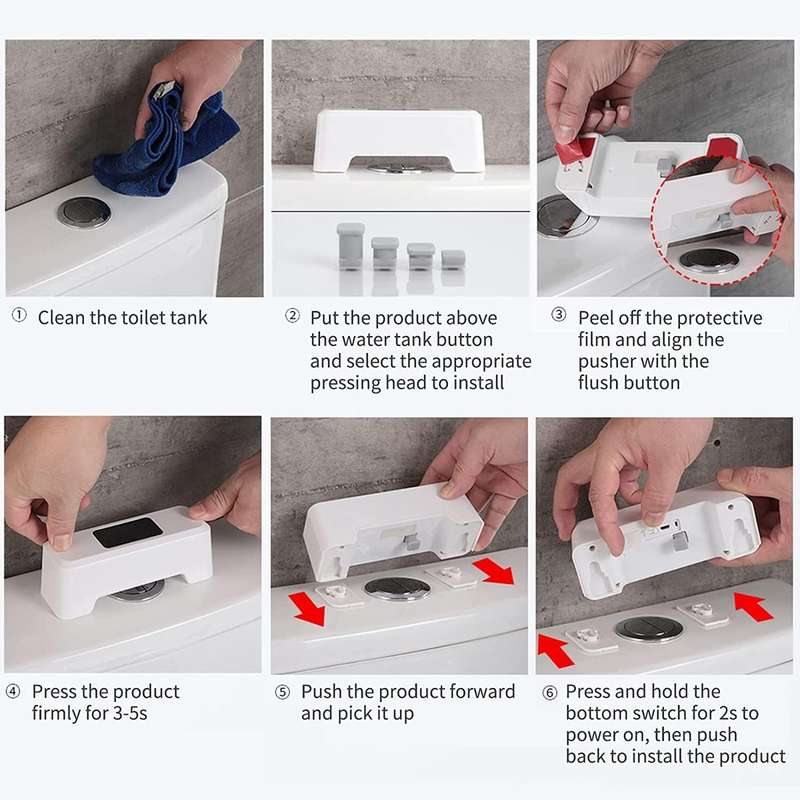 ① Clean the toilet tank

② Put the product above the water tank button and select the appropriate pressing head to install

③ Peel off the protective film and align the pusher with the flush button

④ Press the product firmly for 3-5s

⑤ Push the product forward and pick it up

⑥ Press and hold the bottom switch for 2s to power on, then push back to install the product