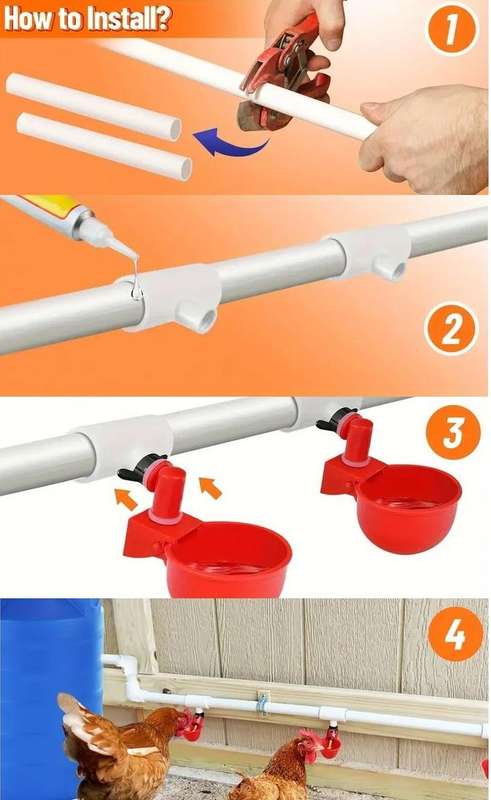 How to Install?

1

2

3

4