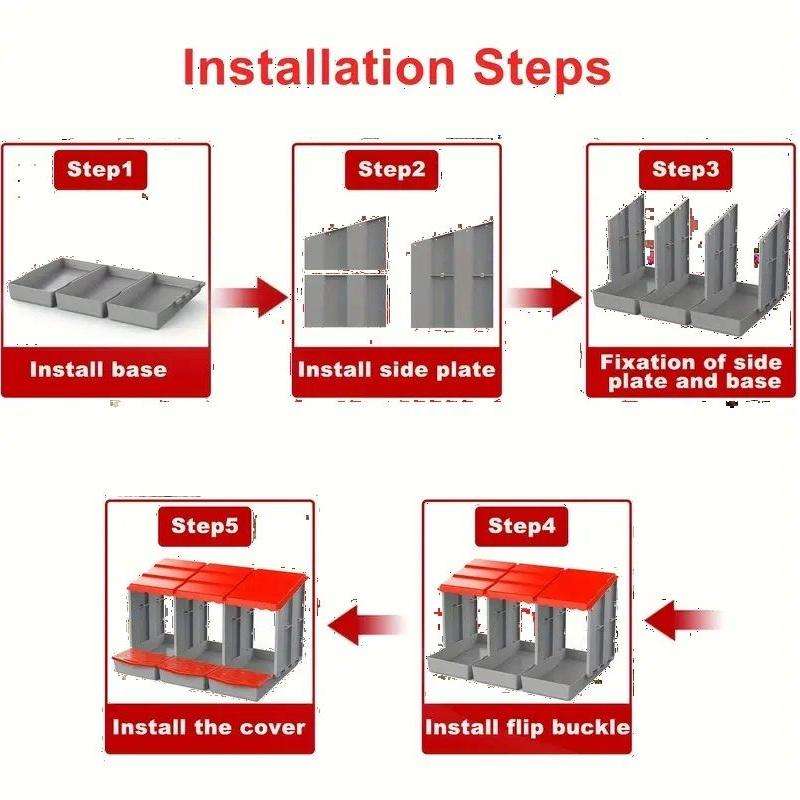 Installation Steps

Step1

Install base

Step2

Install side plate

Step3

Fixation of side plate and base

Step4

Install flip buckle

Step5

Install the cover