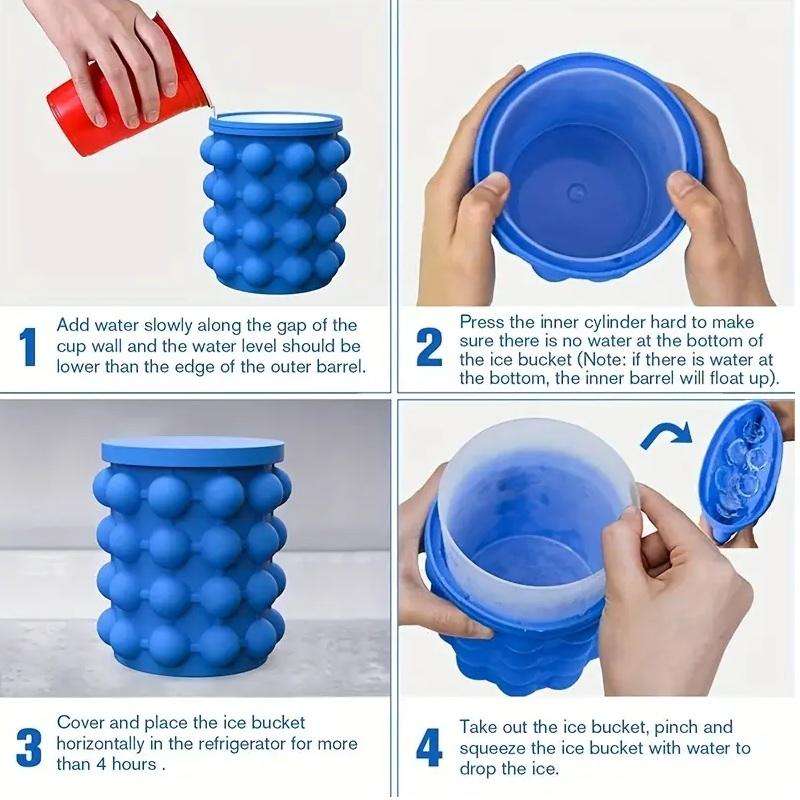 1 Add water slowly along the gap of the cup wall and the water level should be lower than the edge of the outer barrel.

2 Press the inner cylinder hard to make sure there is no water at the bottom of the ice bucket (Note: if there is water at the bottom, the inner barrel will float up).

3 Cover and place the ice bucket horizontally in the refrigerator for more than 4 hours .

4 Take out the ice bucket, pinch and squeeze the ice bucket with water to drop the ice.