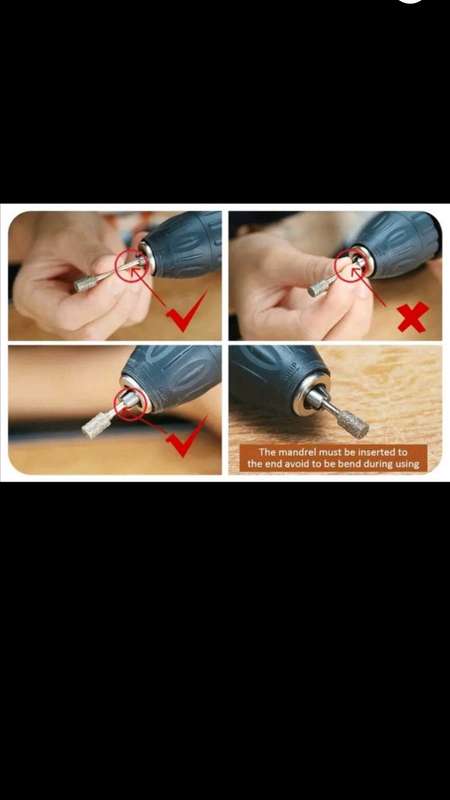 The mandrel must be inserted to the end avoid to be bend during using