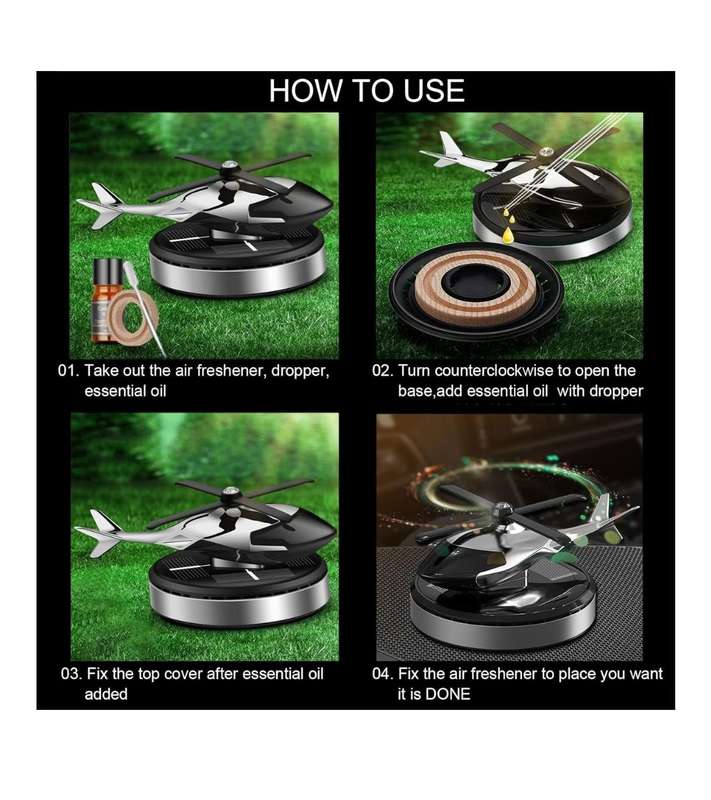 HOW TO USE

01. Take out the air freshener, dropper, essential oil

02. Turn counterclockwise to open the base,add essential oil with dropper

03. Fix the top cover after essential oil added

04. Fix the air freshener to place you want it is DONE