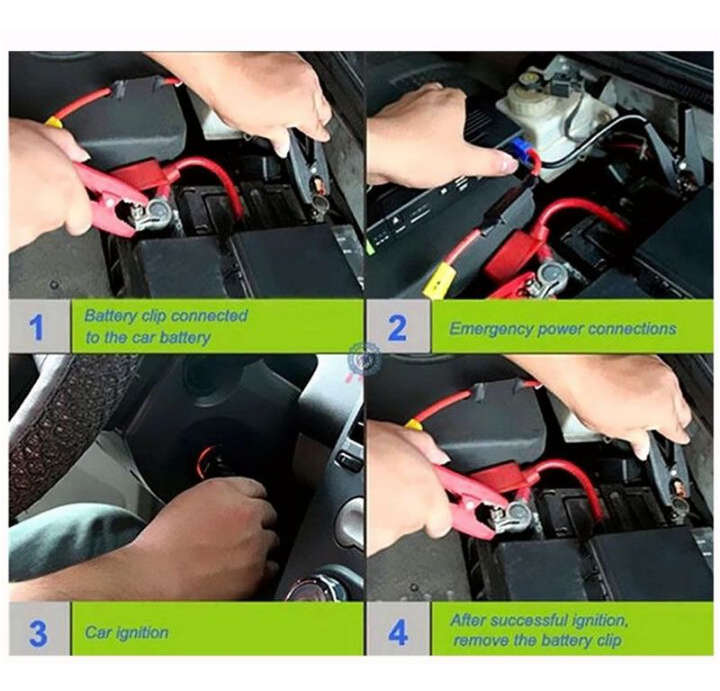 1

Battery clip connected to the car battery

2

Emergency power connections

3

Car ignition

4

After successful ignition, remove the battery clip