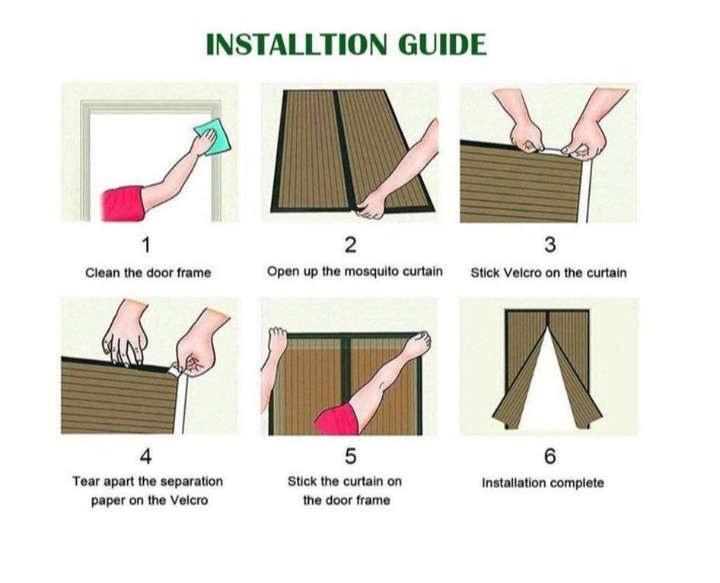 INSTALLTION GUIDE

1
Clean the door frame

2
Open up the mosquito curtain

3
Stick Velcro on the curtain

4
Tear apart the separation paper on the Velcro

5
Stick the curtain on the door frame

6
Installation complete