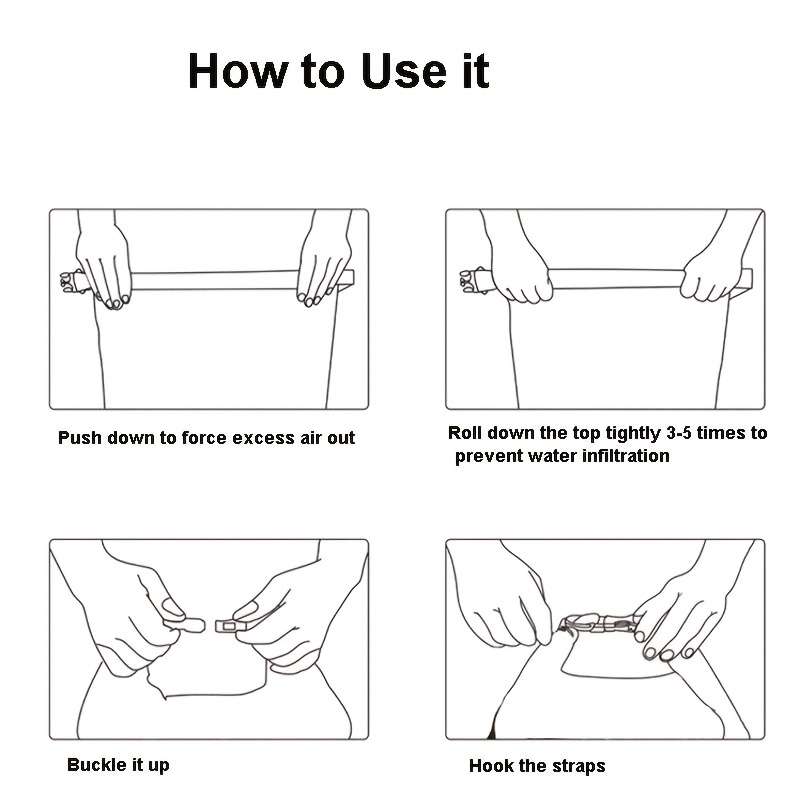 How to Use it

Push down to force excess air out

Roll down the top tightly 3-5 times to prevent water infiltration

Buckle it up

Hook the straps