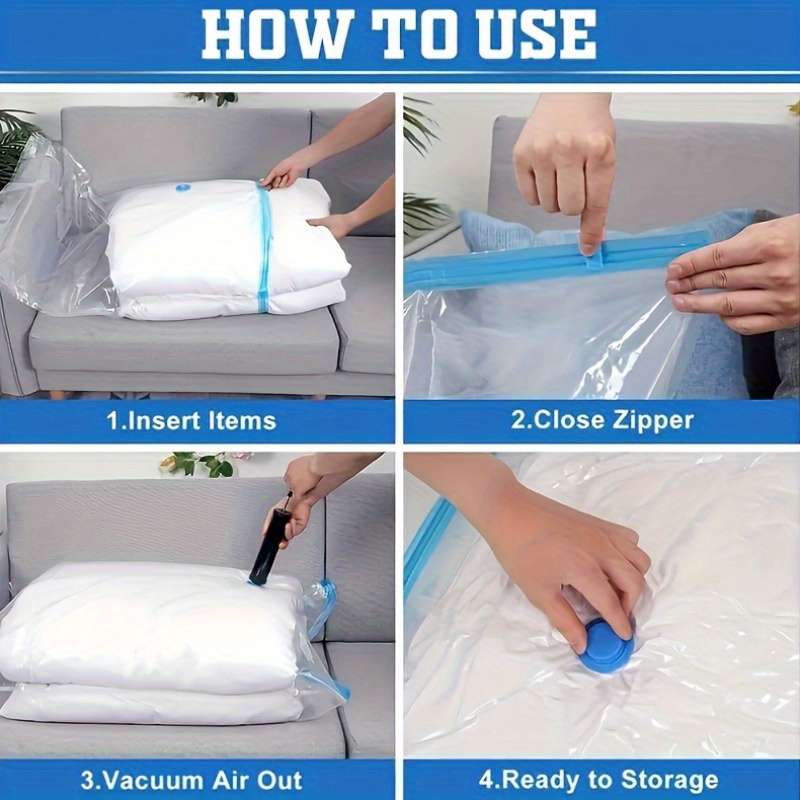 HOW TO USE

1.Insert Items

2.Close Zipper

3.Vacuum Air Out

4.Ready to Storage