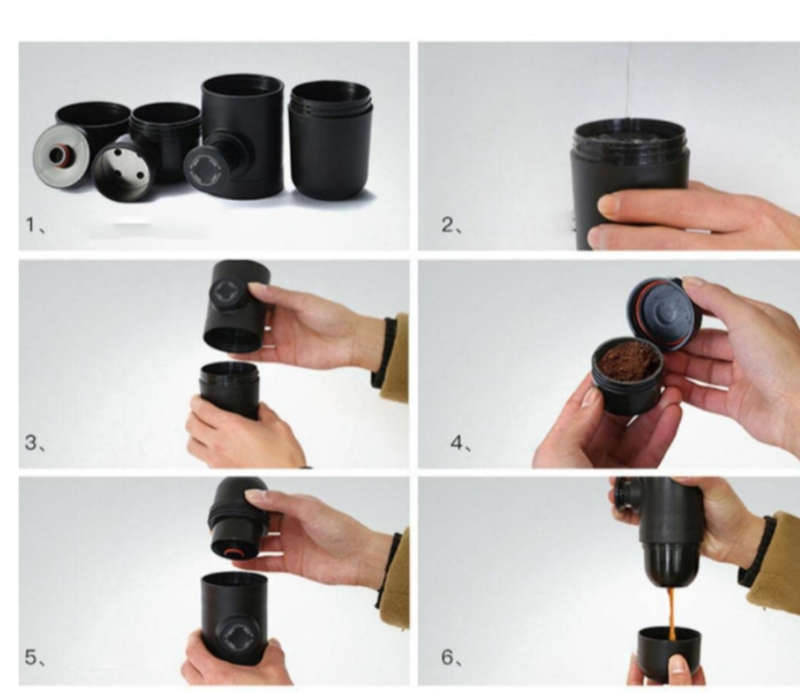 1、

2、

3、

4、

5、

6、