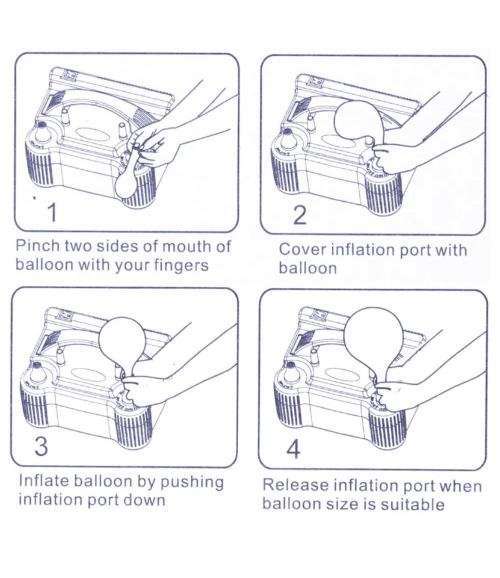 1

Pinch two sides of mouth of balloon with your fingers

2

Cover inflation port with balloon

3

Inflate balloon by pushing inflation port down

4

Release inflation port when balloon size is suitable