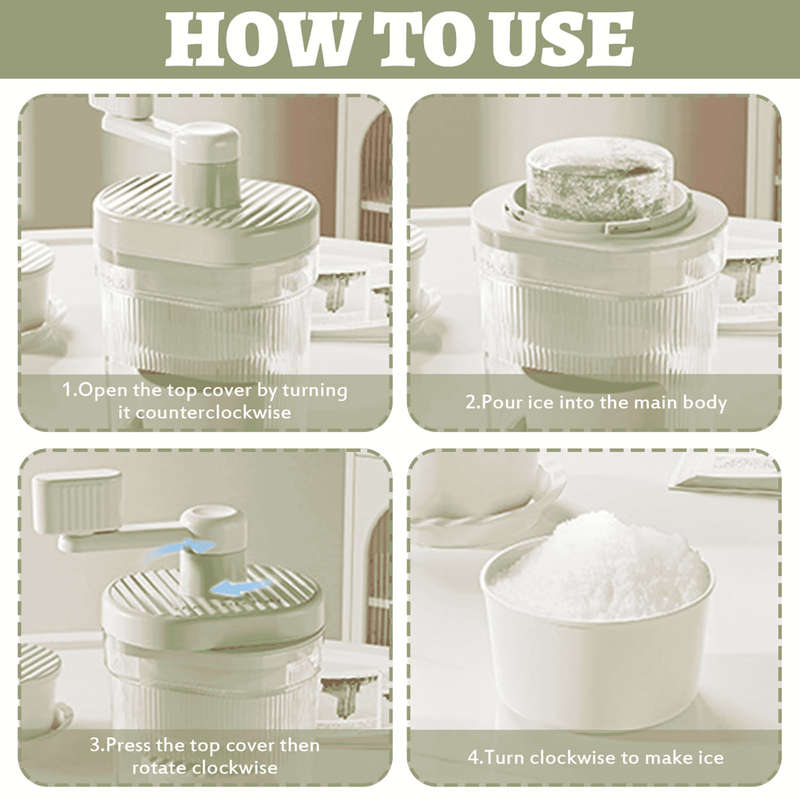 HOW TO USE

1.Open the top cover by turning it counterclockwise

2.Pour ice into the main body

3.Press the top cover then rotate clockwise

4.Turn clockwise to make ice