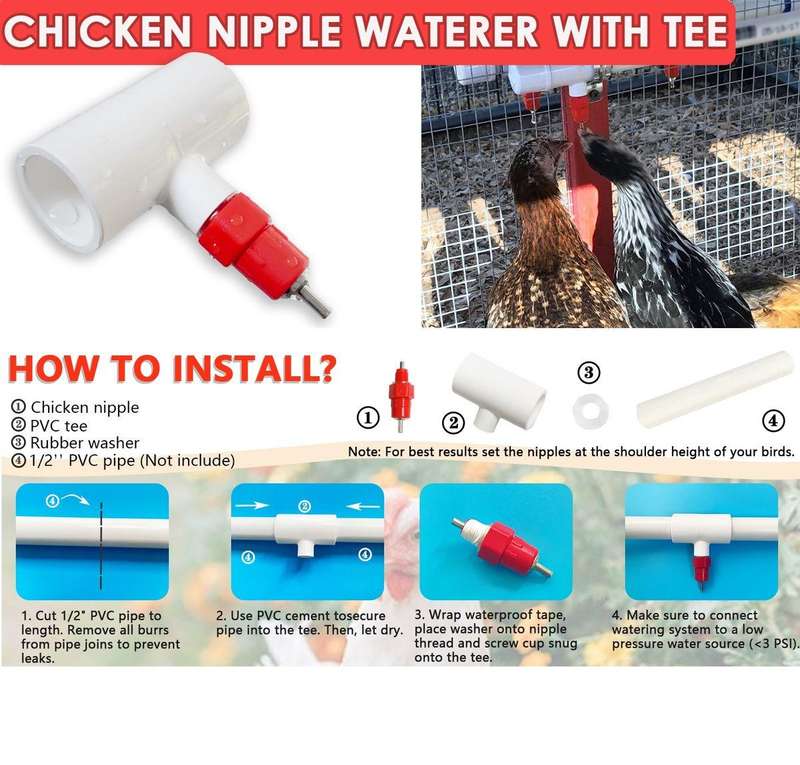 CHICKEN NIPPLE WATERER WITH TEE

HOW TO INSTALL?

① Chicken nipple
② PVC tee
③ Rubber washer
④ 1/2'' PVC pipe (Not include)

① ② ③ ④

Note: For best results set the nipples at the shoulder height of your birds.

④

② ④ ④

1. Cut 1/2" PVC pipe to length. Remove all burrs from pipe joins to prevent leaks.

2. Use PVC cement tosecure pipe into the tee. Then, let dry.

3. Wrap waterproof tape, place washer onto nipple thread and screw cup snug onto the tee.

4. Make sure to connect watering system to a low pressure water source (<3 PSI).