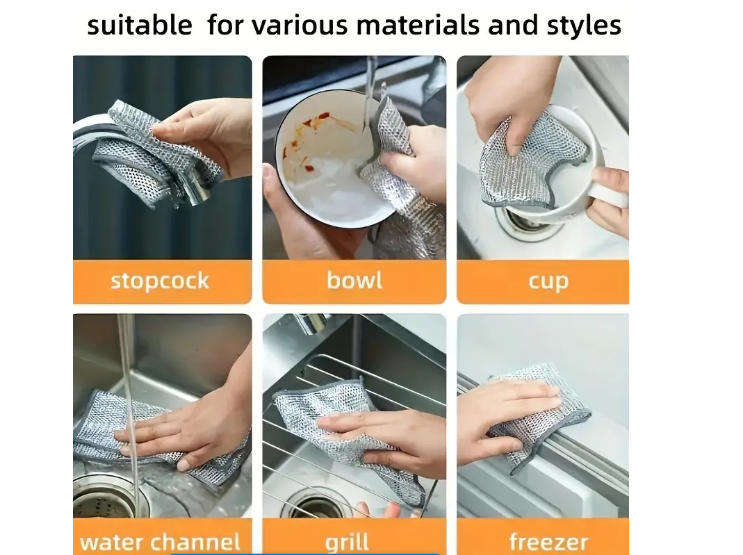 suitable for various materials and styles

stopcock

bowl

cup

water channel

grill

freezer