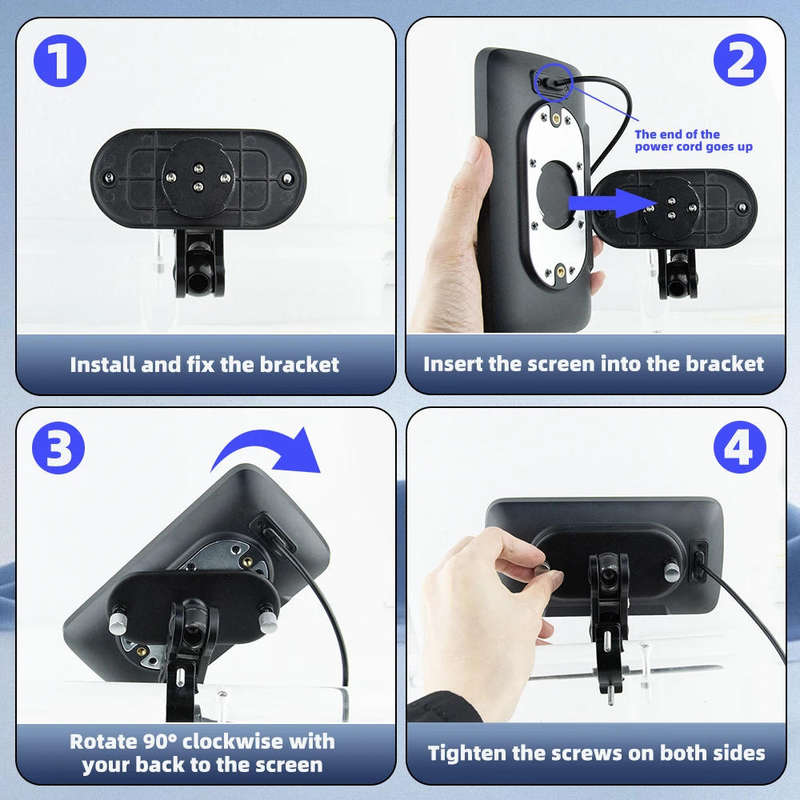 1

Install and fix the bracket

2

The end of the power cord goes up

Insert the screen into the bracket

3

Rotate 90° clockwise with your back to the screen

4

Tighten the screws on both sides