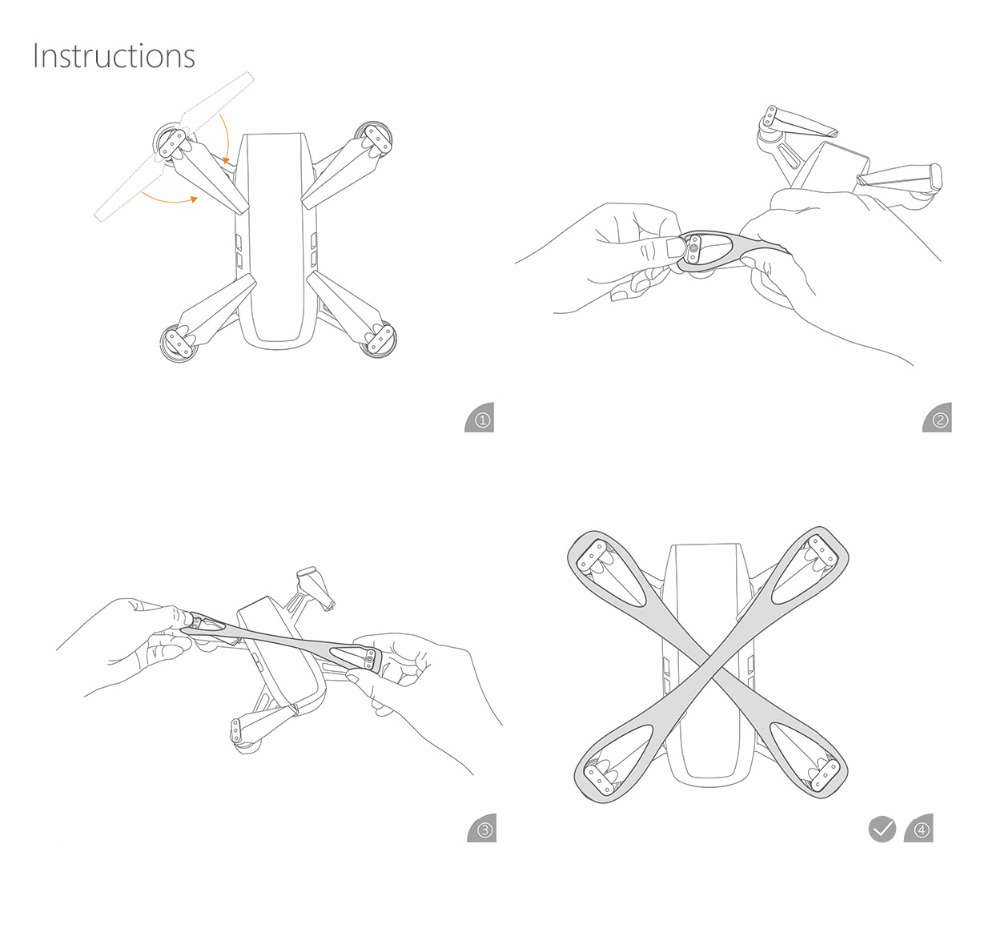 Instructions

①

②

③

④