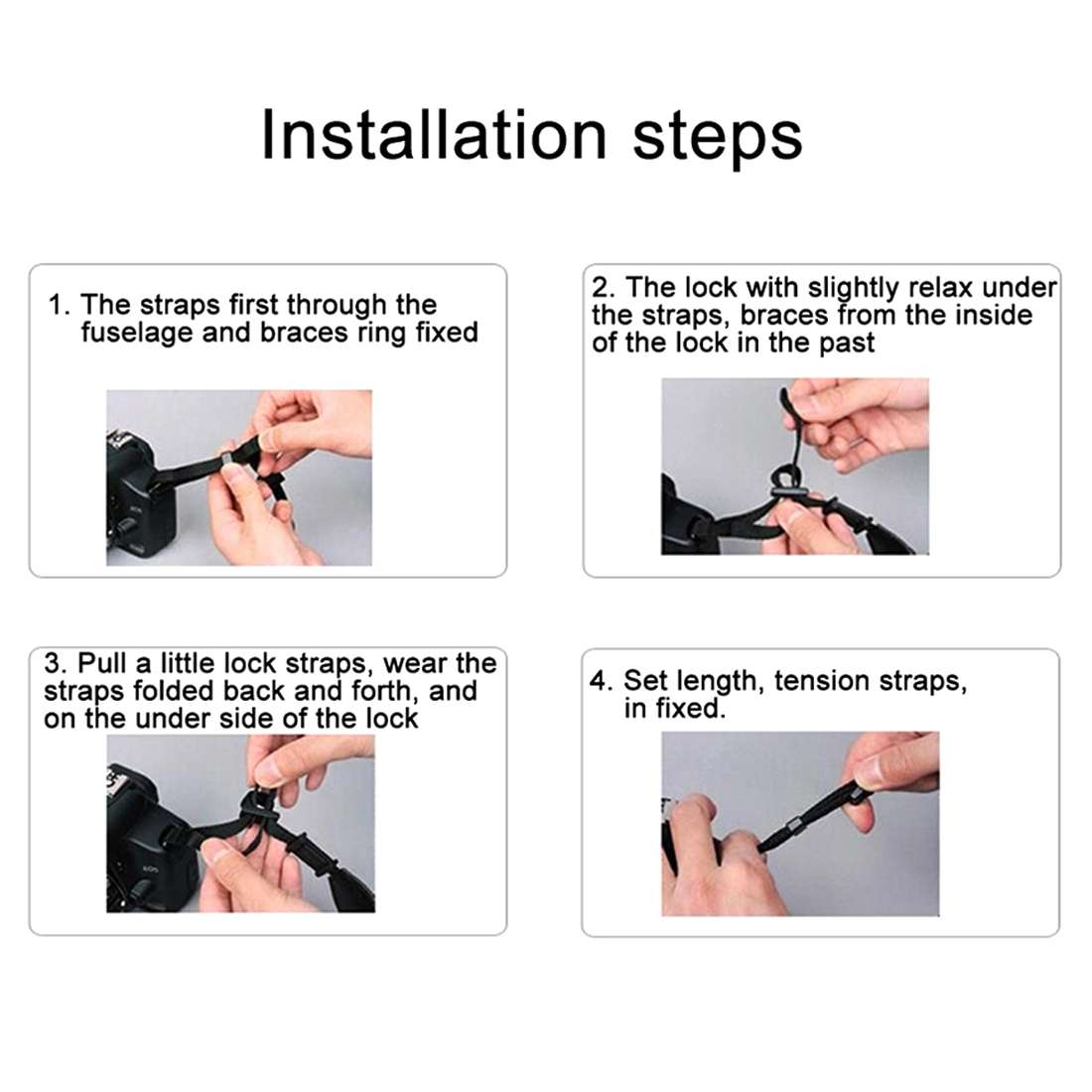 Installation steps

1. The straps first through the fuselage and braces ring fixed

2. The lock with slightly relax under the straps, braces from the inside of the lock in the past

3. Pull a little lock straps, wear the straps folded back and forth, and on the under side of the lock

4. Set length, tension straps, in fixed.