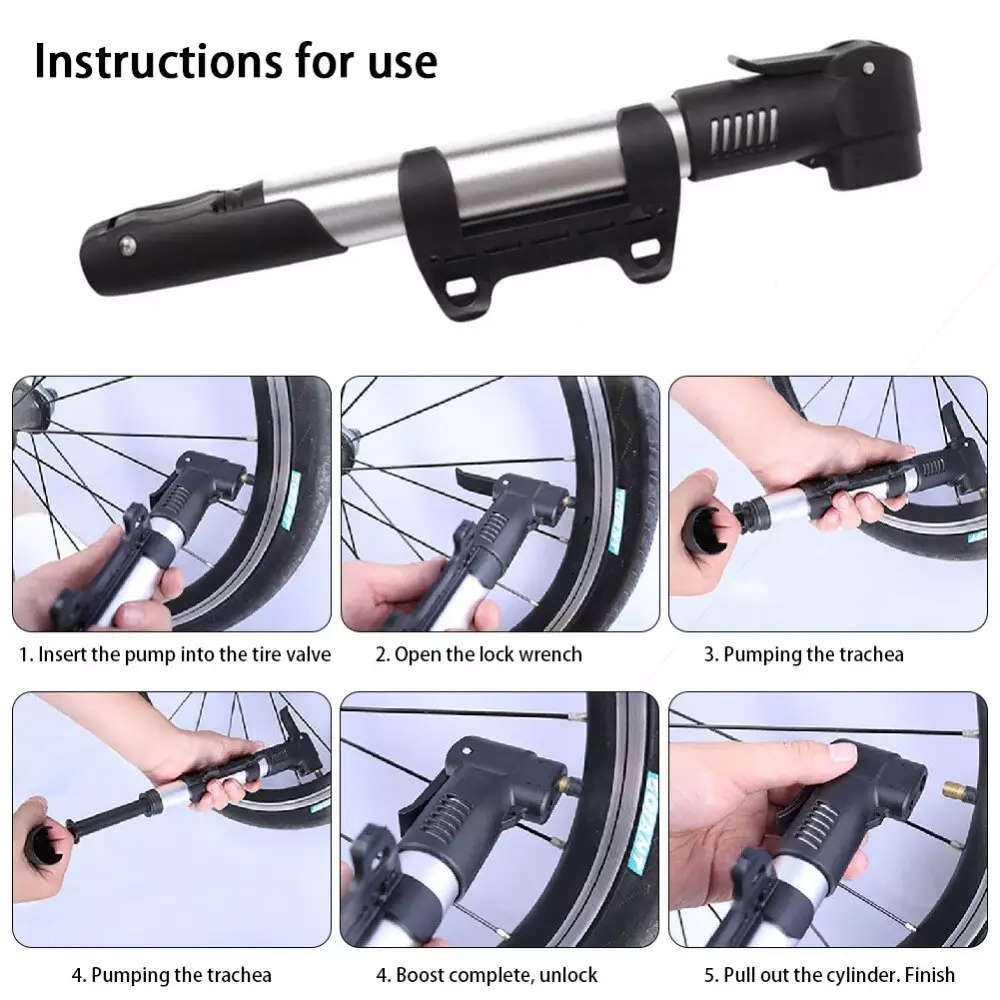 Instructions for use

1. Insert the pump into the tire valve

2. Open the lock wrench

3. Pumping the trachea

4. Pumping the trachea

4. Boost complete, unlock

5. Pull out the cylinder. Finish