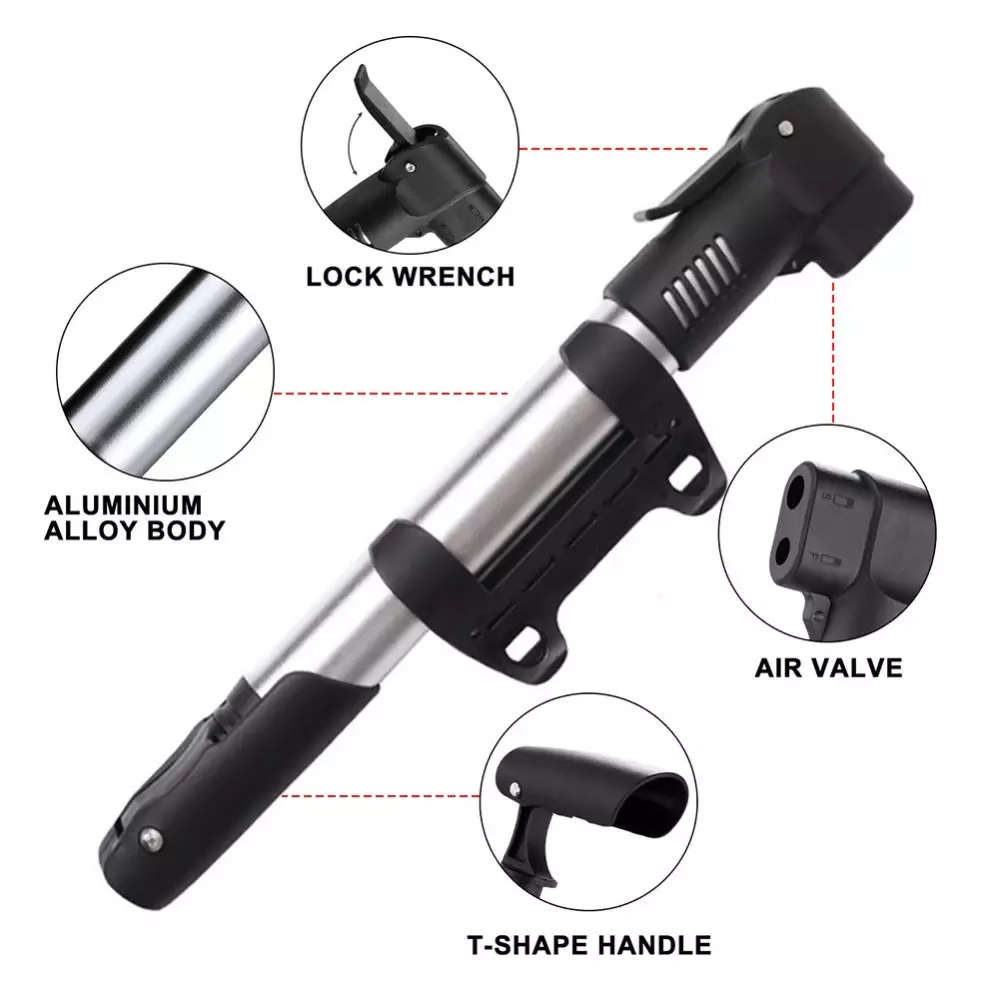 LOCK WRENCH

ALUMINIUM
ALLOY BODY

AIR VALVE

T-SHAPE HANDLE