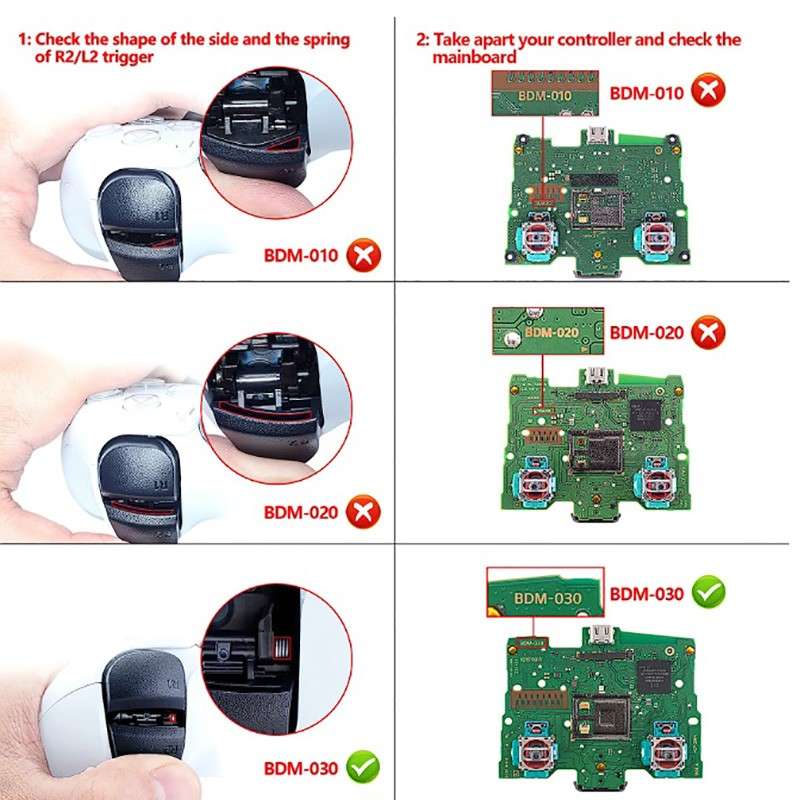 1: Check the shape of the side and the spring of R2/L2 trigger

BDM-010

BDM-020

BDM-030

2: Take apart your controller and check the mainboard

BDM-010

BDM-010

BDM-020

BDM-020

BDM-030

BDM-030