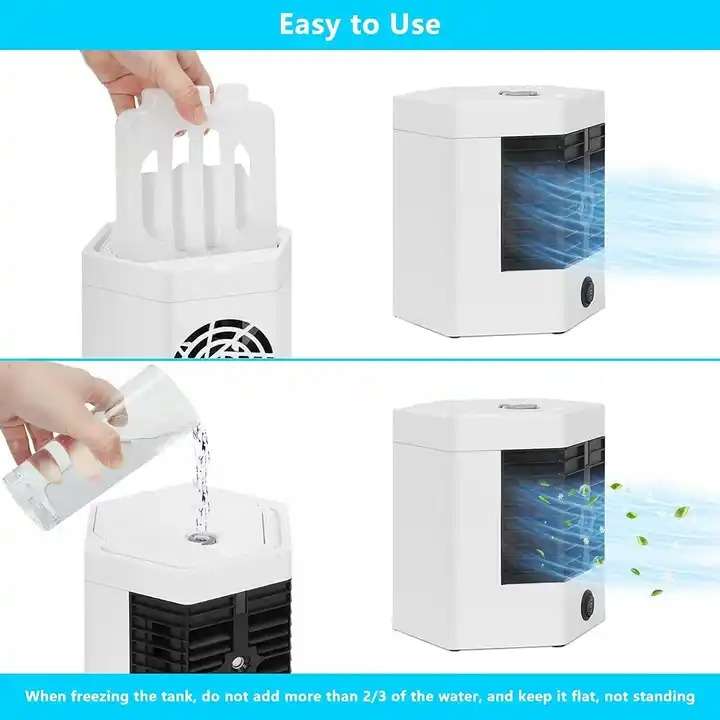 Easy to Use

When freezing the tank, do not add more than 2/3 of the water, and keep it flat, not standing