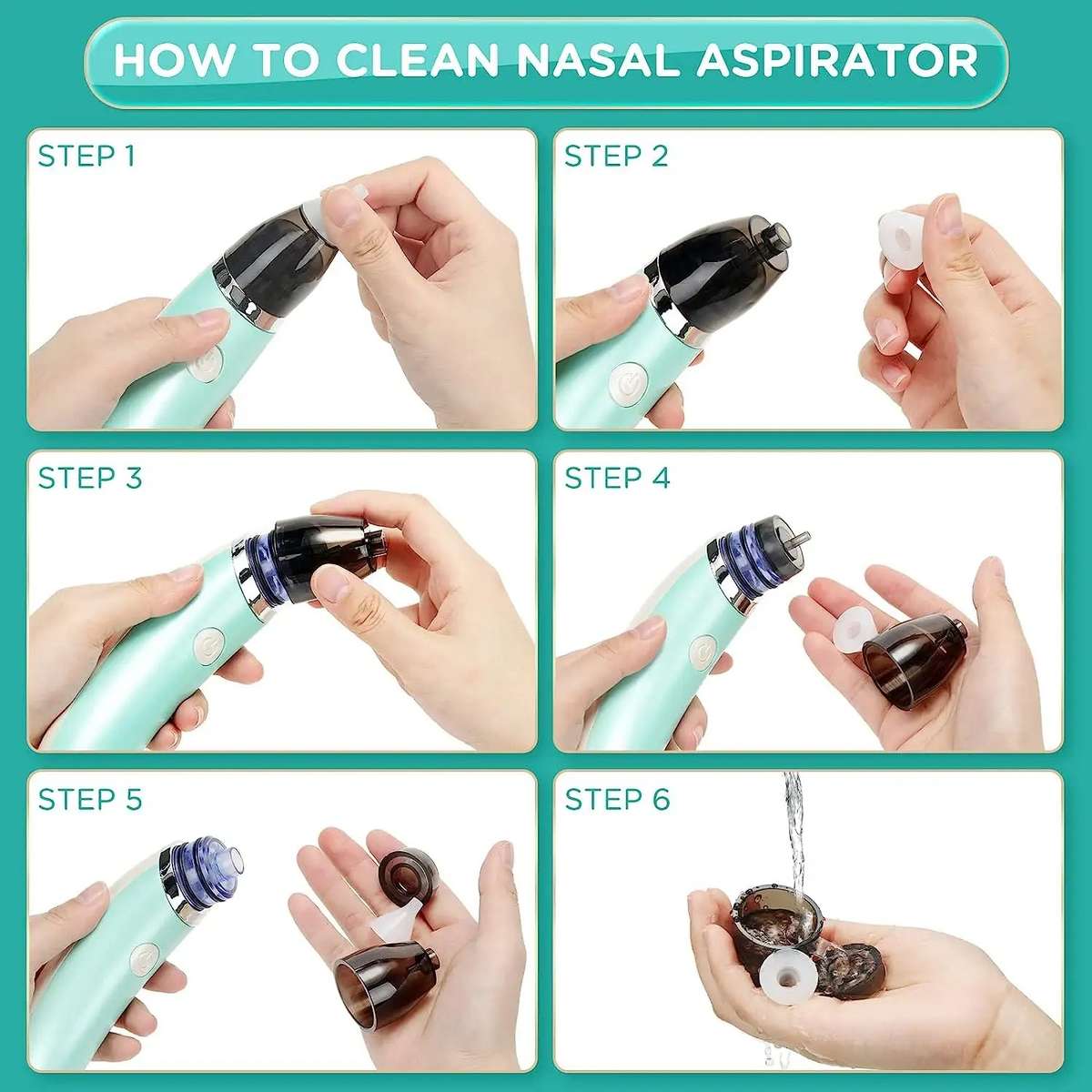 HOW TO CLEAN NASAL ASPIRATOR

STEP 1

STEP 2

STEP 3

STEP 4

STEP 5

STEP 6