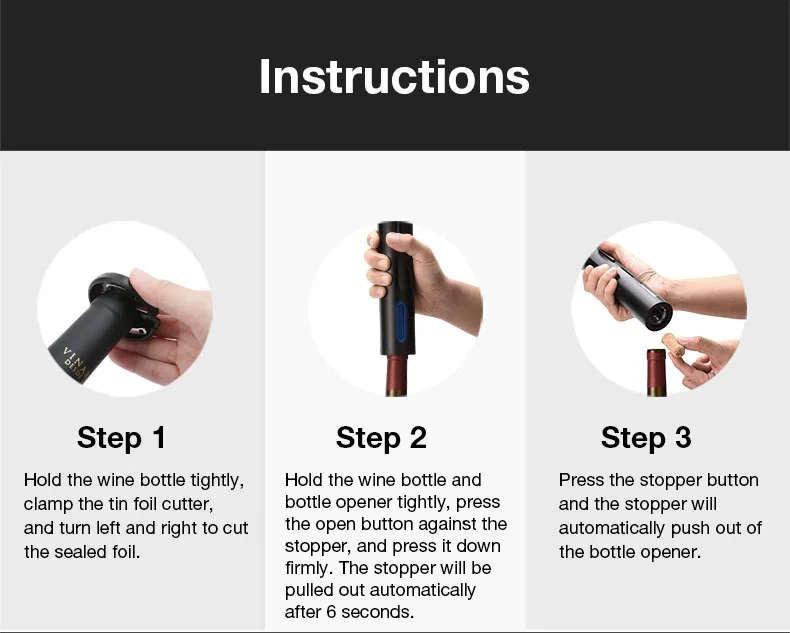 Instructions

Step 1

Hold the wine bottle tightly, clamp the tin foil cutter, and turn left and right to cut the sealed foil.

Step 2

Hold the wine bottle and bottle opener tightly, press the open button against the stopper, and press it down firmly. The stopper will be pulled out automatically after 6 seconds.

Step 3

Press the stopper button and the stopper will automatically push out of the bottle opener.