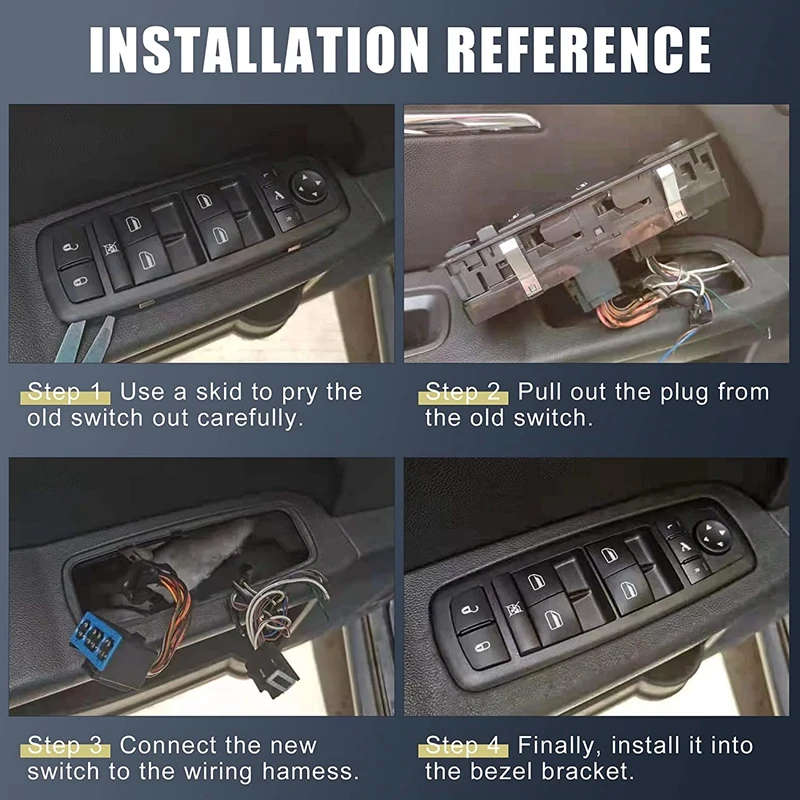 INSTALLATION REFERENCE

Step 1 Use a skid to pry the old switch out carefully.

Step 2 Pull out the plug from the old switch.

Step 3 Connect the new switch to the wiring hamess.

Step 4 Finally, install it into the bezel bracket.