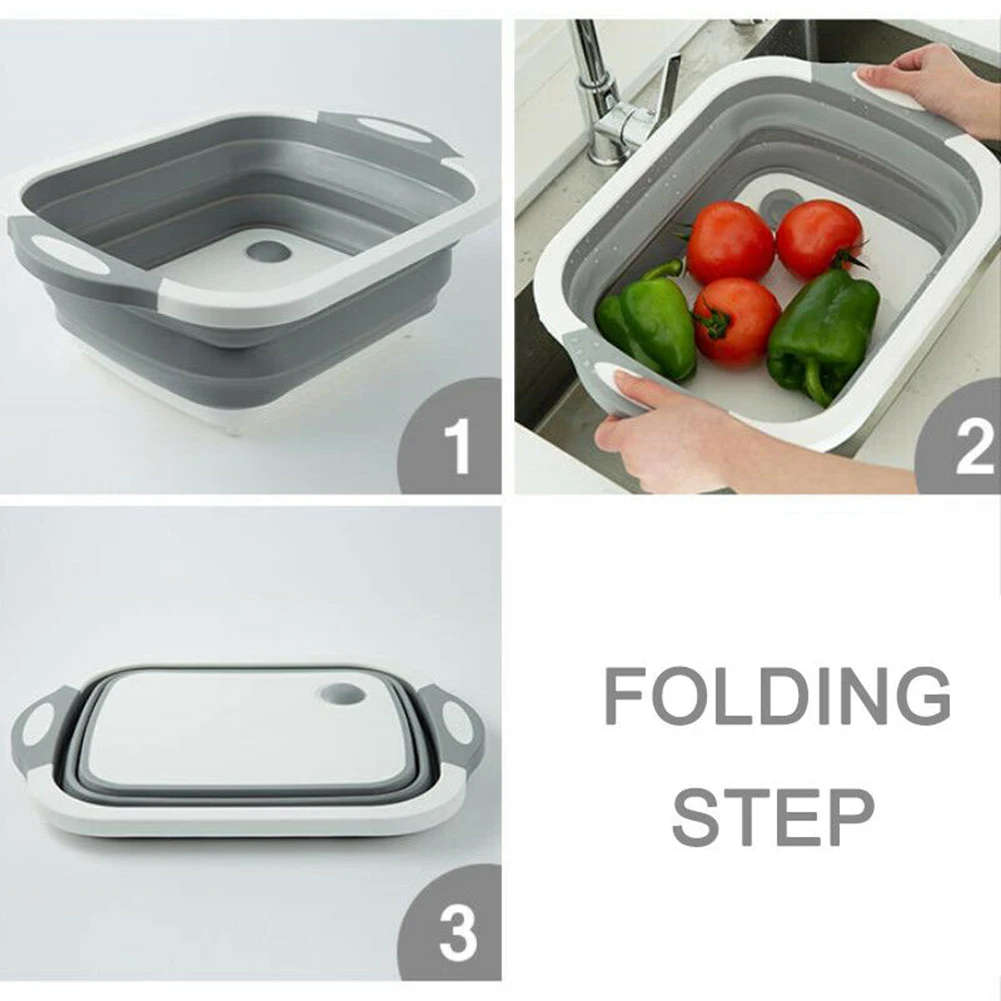 1

2

3

FOLDING STEP