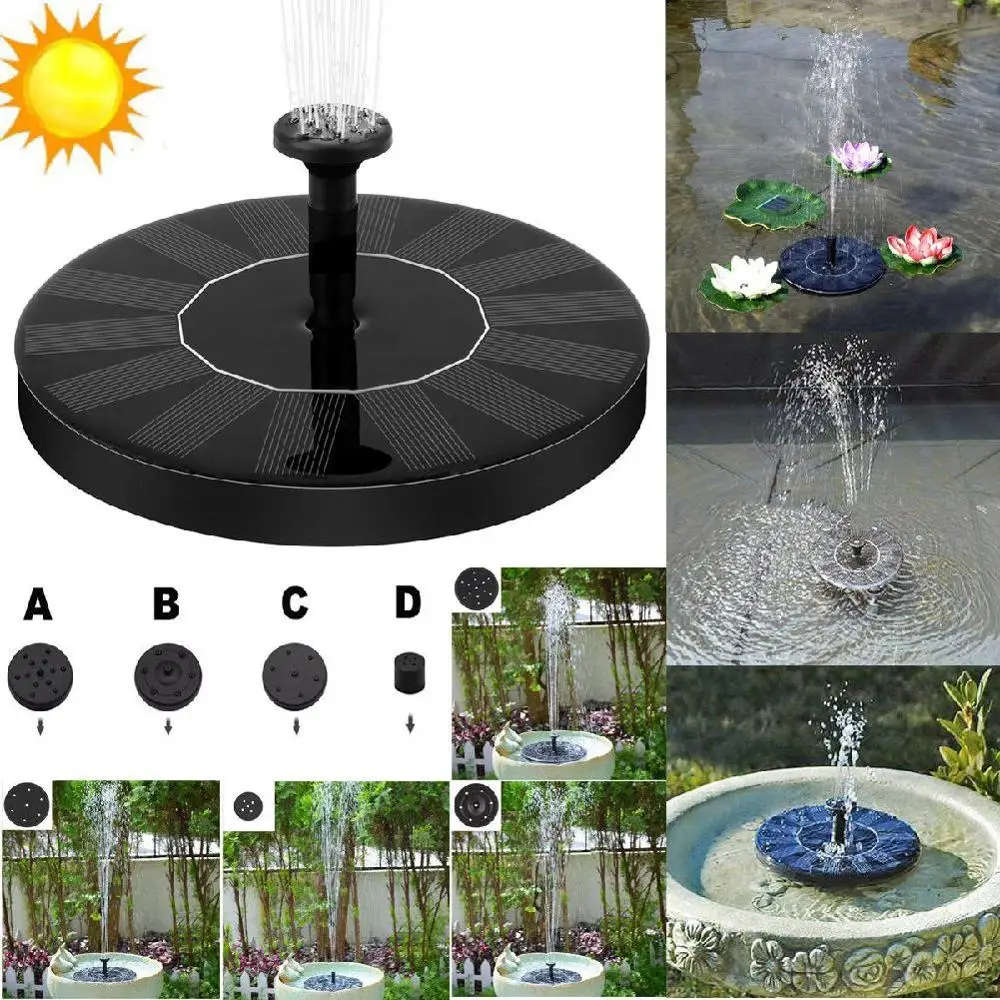 A B C D