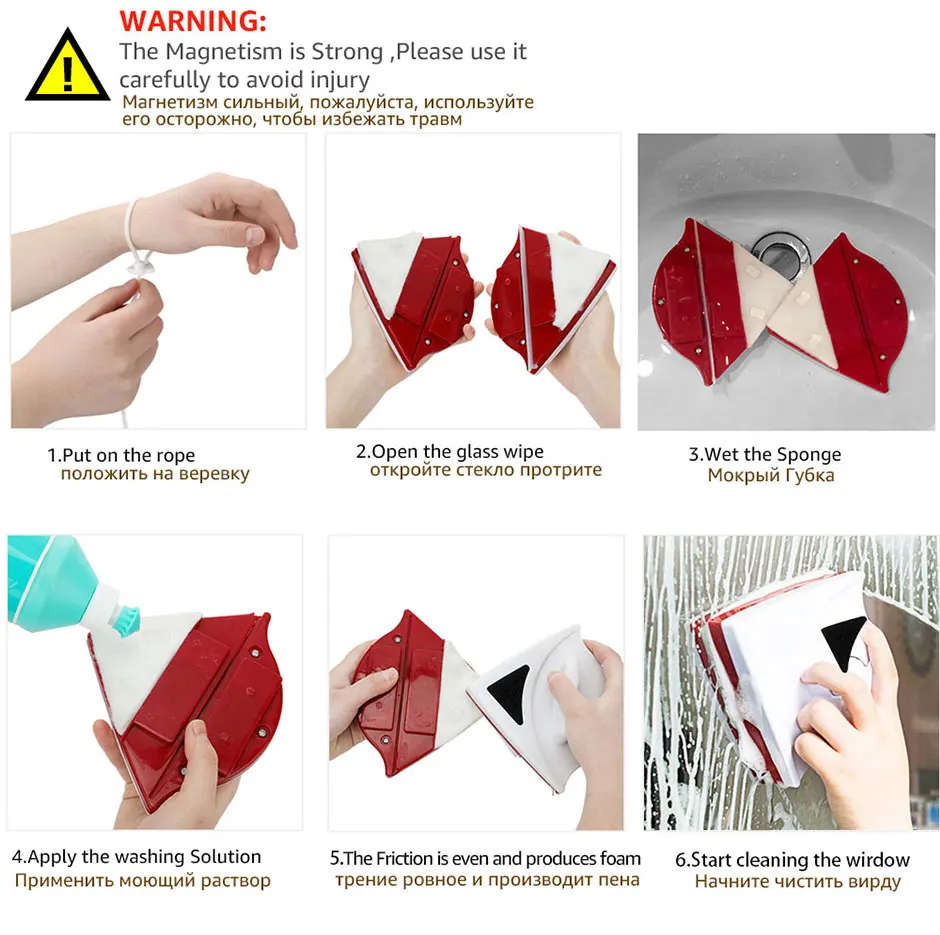 WARNING:
The Magnetism is Strong ,Please use it carefully to avoid injury
Магнетизм сильный, пожалуйста, используйте его осторожно, чтобы избежать травм

1.Put on the rope
положить на веревку

2.Open the glass wipe
откройте стекло протрите

3.Wet the Sponge
Мокрый Губка

4.Apply the washing Solution
Применить моющий раствор

5.The Friction is even and produces foam
трение ровное и производит пена

6.Start cleaning the wirdow
Начните чистить вирду