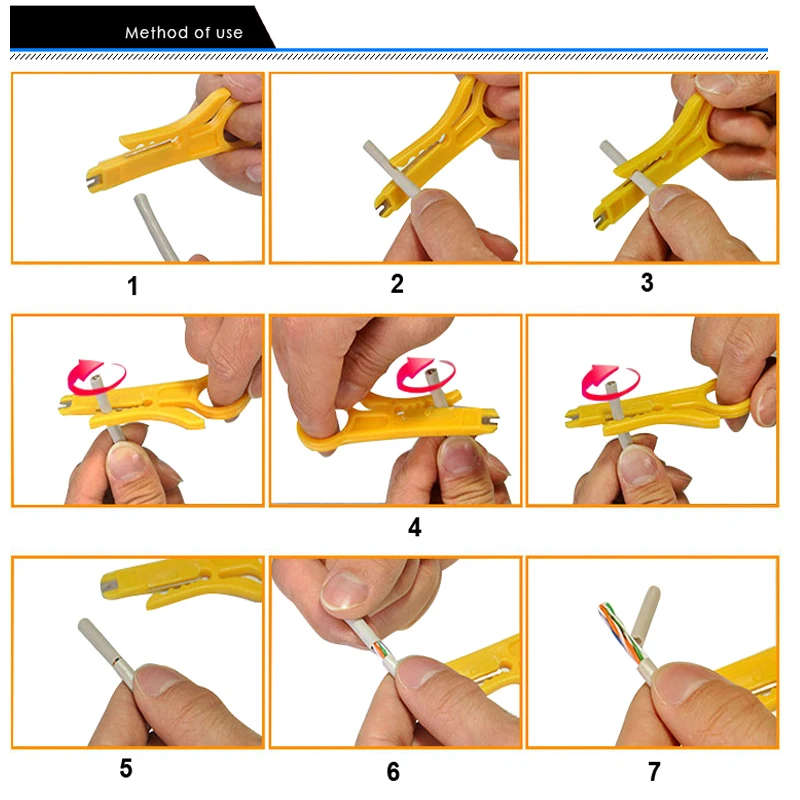 Method of use

1

2

3

4

5

6

7