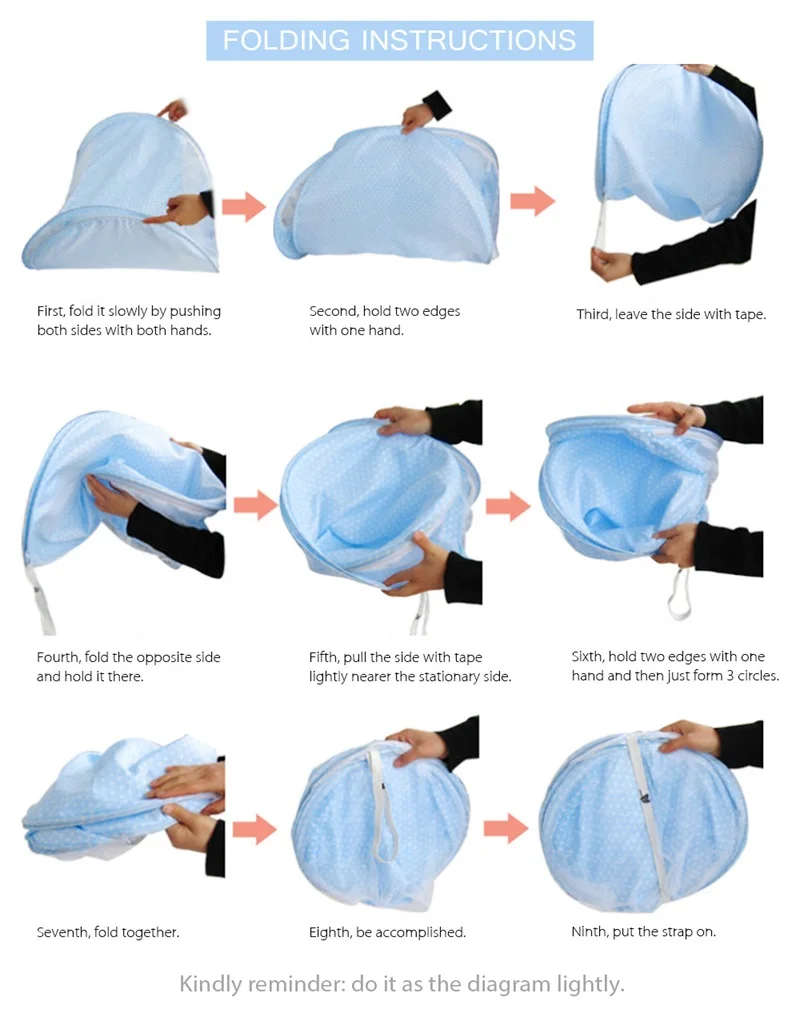 FOLDING INSTRUCTIONS

First, fold it slowly by pushing both sides with both hands.

Second, hold two edges with one hand.

Third, leave the side with tape.

Fourth, fold the opposite side and hold it there.

Fifth, pull the side with tape lightly nearer the stationary side.

Sixth, hold two edges with one hand and then just form 3 circles.

Seventh, fold together.

Eighth, be accomplished.

Ninth, put the strap on.

Kindly reminder: do it as the diagram lightly.