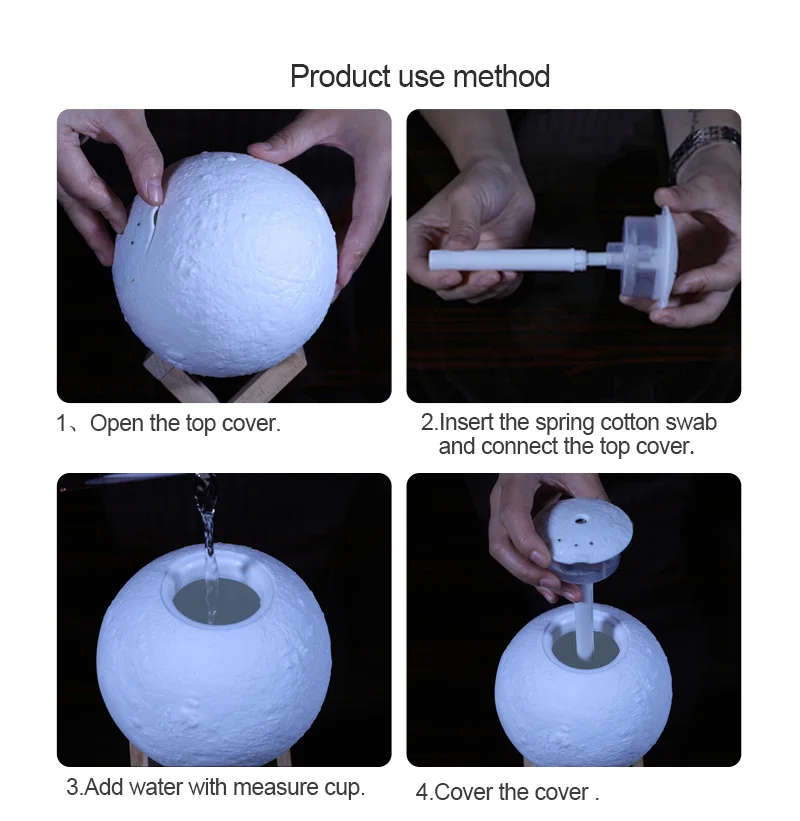 Product use method

1、Open the top cover.

2.Insert the spring cotton swab and connect the top cover.

3.Add water with measure cup.

4.Cover the cover .