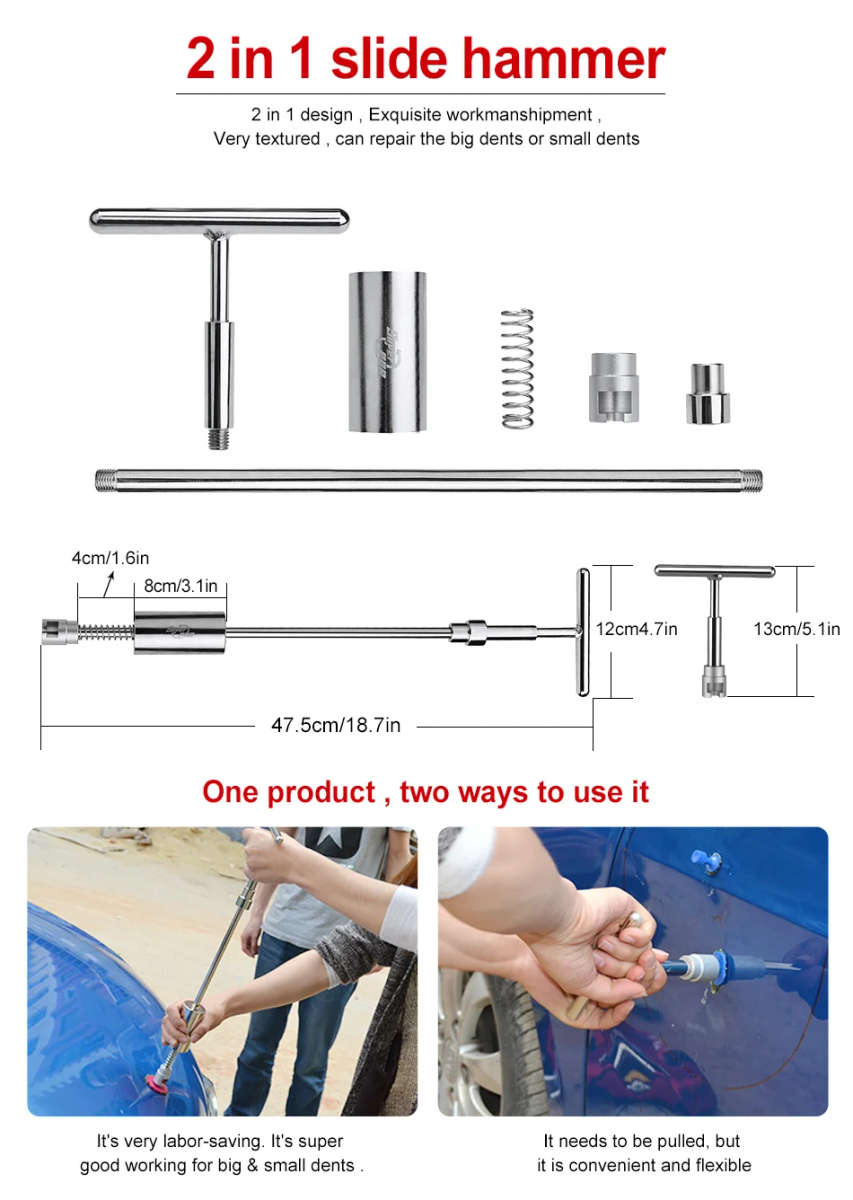 2 in 1 slide hammer

2 in 1 design , Exquisite workmanshipment ,
Very textured , can repair the big dents or small dents

4cm/1.6in
8cm/3.1in
12cm4.7in
13cm/5.1in
47.5cm/18.7in

One product , two ways to use it

It's very labor-saving. It's super good working for big & small dents .

It needs to be pulled, but it is convenient and flexible