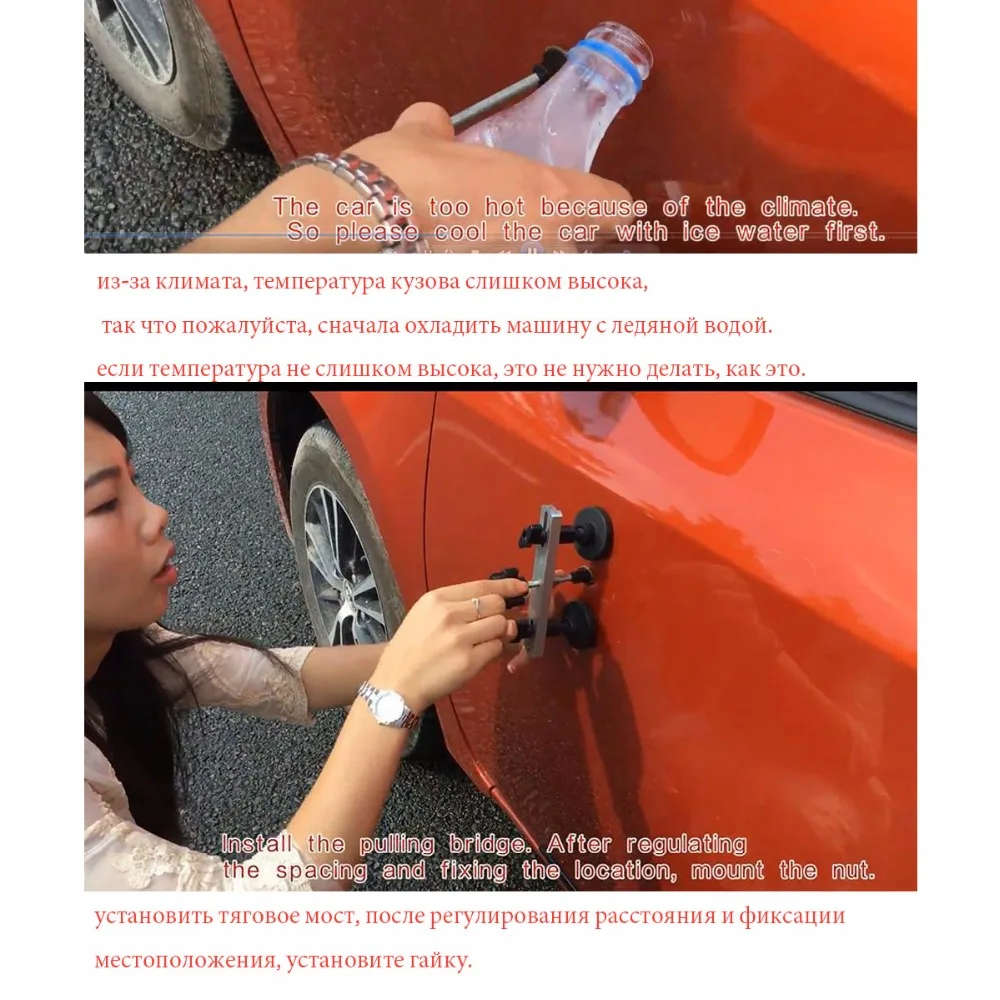 The car is too hot because of the climate.
So please cool the car with ice water first.

из-за климата, температура кузова слишком высока,

так что пожалуйста, сначала охладить машину с ледяной водой.

если температура не слишком высока, это не нужно делать, как это.

Install the pulling bridge. After regulating the spacing and fixing the location, mount the nut.

установить тяговое мост, после регулирования расстояния и фиксации местоположения, установите гайку.