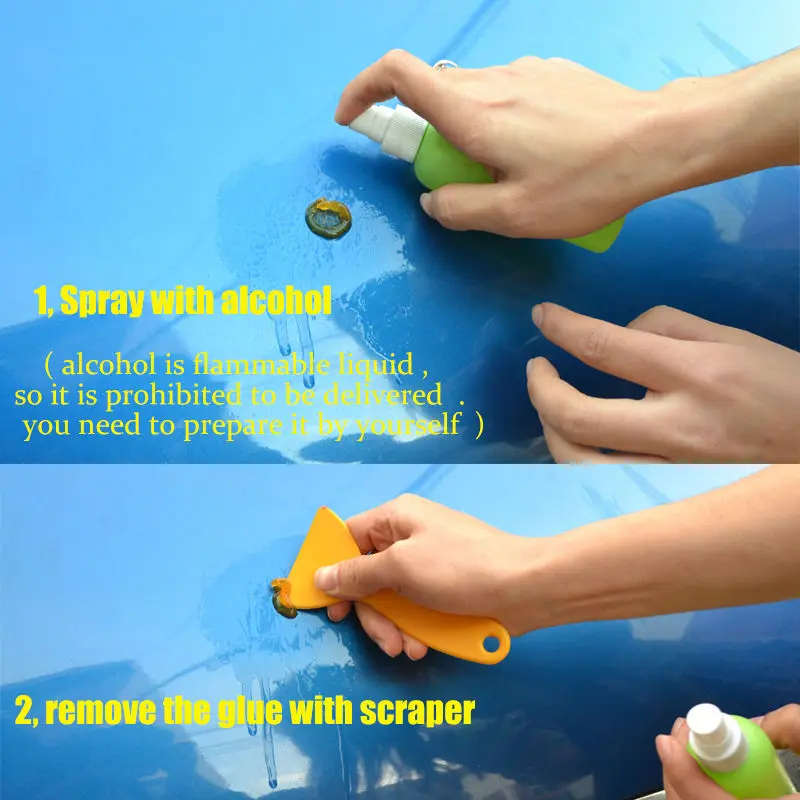 1, Spray with alcohol

( alcohol is flammable liquid , so it is prohibited to be delivered . you need to prepare it by yourself )

2, remove the glue with scraper