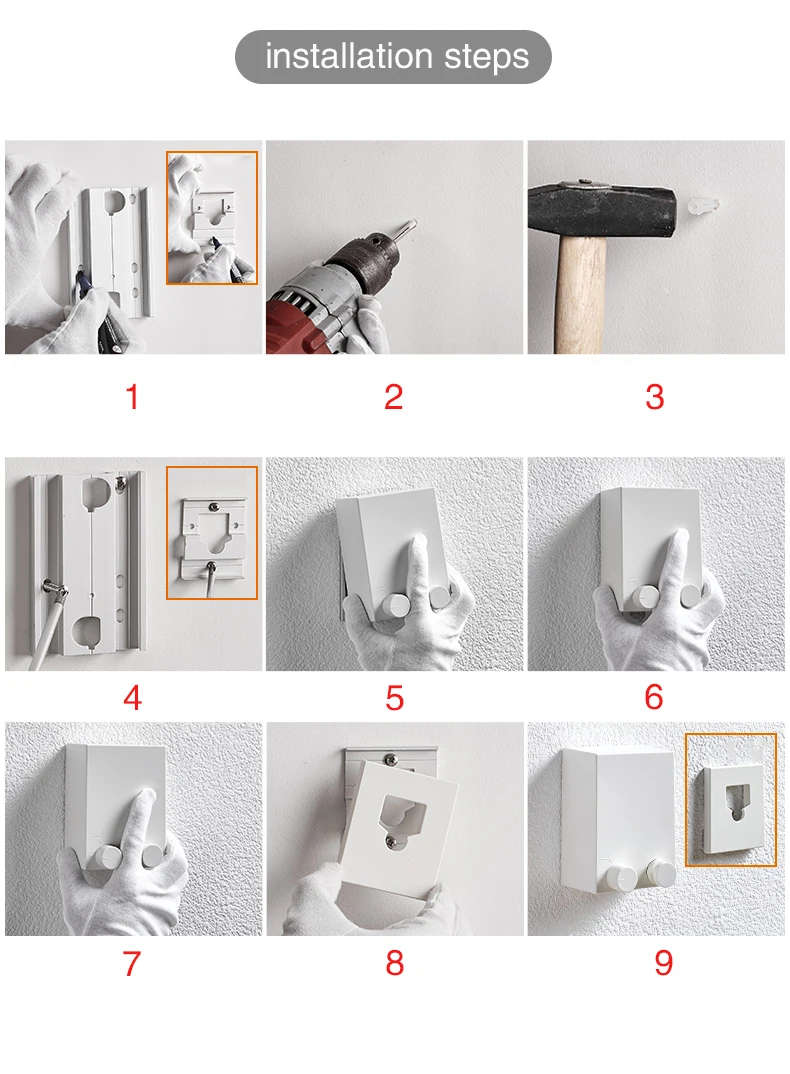 installation steps

1

2

3

4

5

6

7

8

9