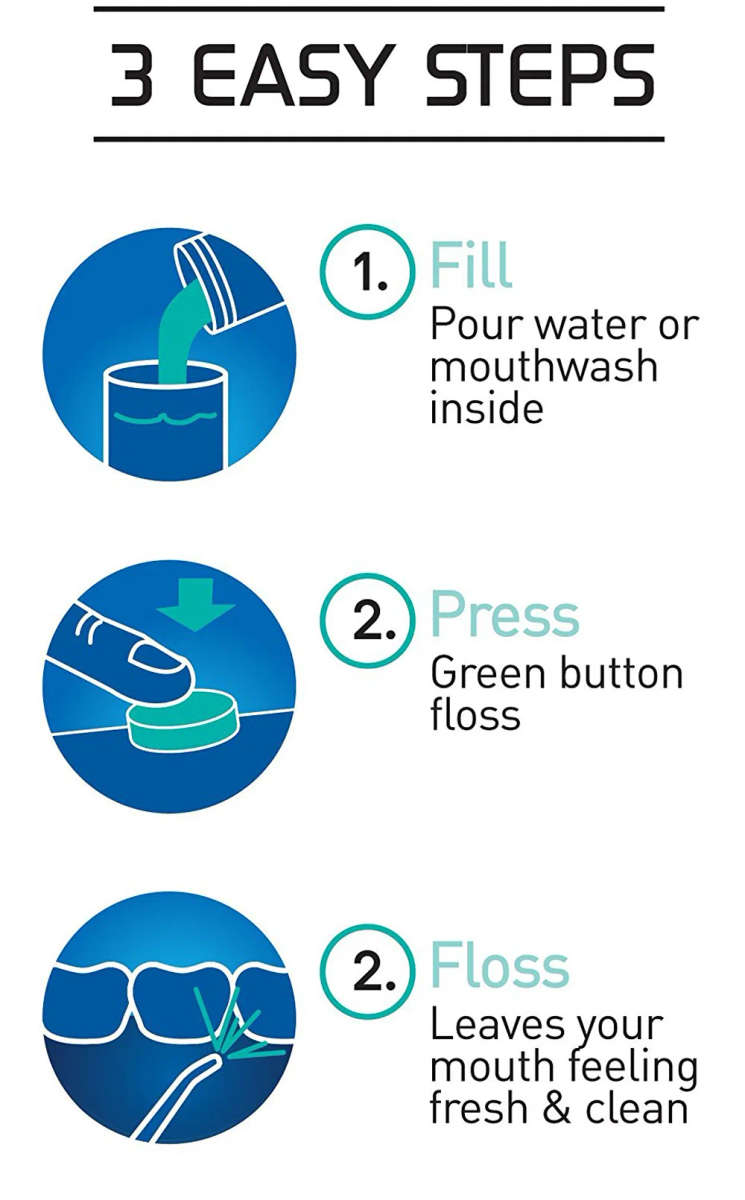 3 EASY STEPS

1. Fill
Pour water or mouthwash inside

2. Press
Green button floss

2. Floss
Leaves your mouth feeling fresh & clean