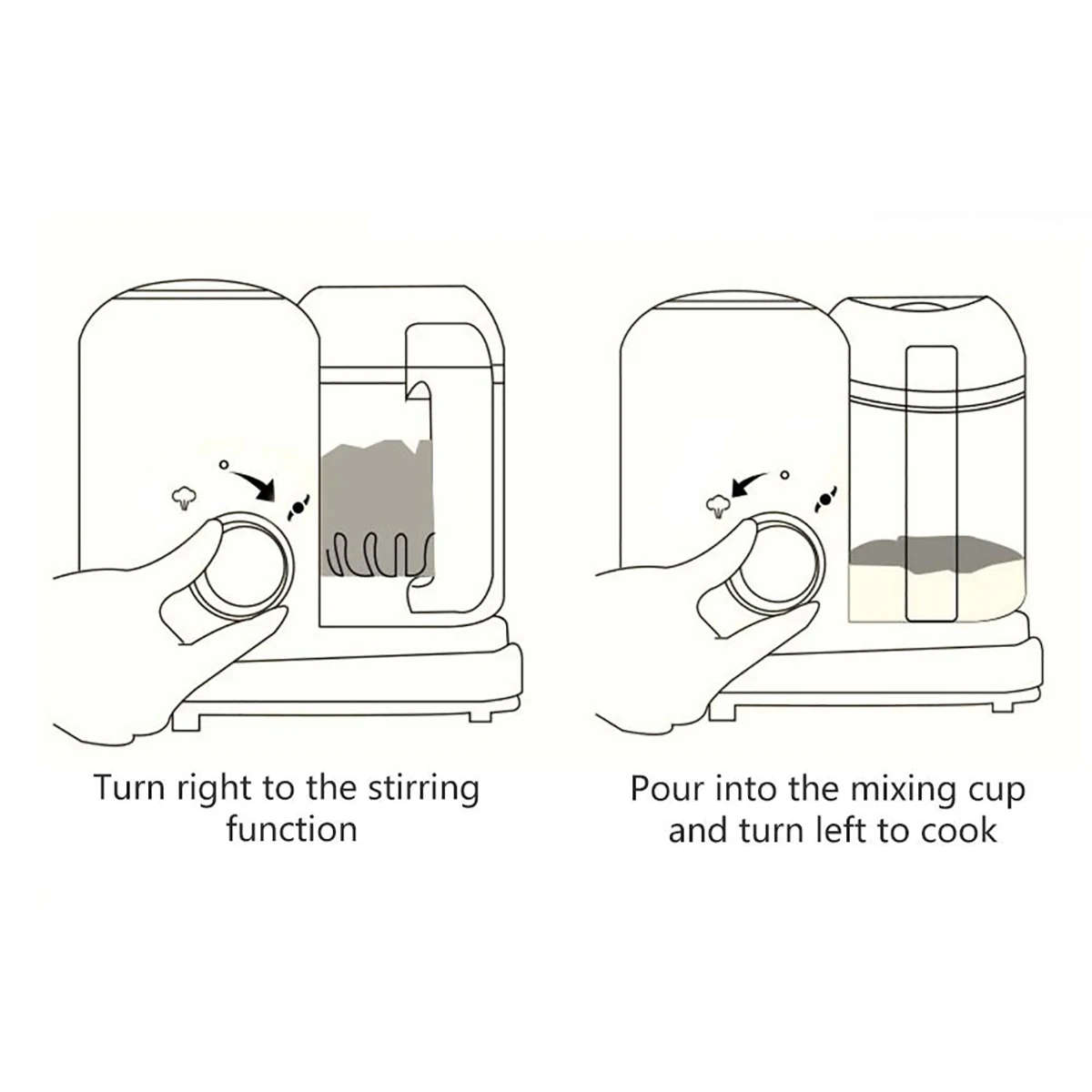 Turn right to the stirring function

Pour into the mixing cup and turn left to cook