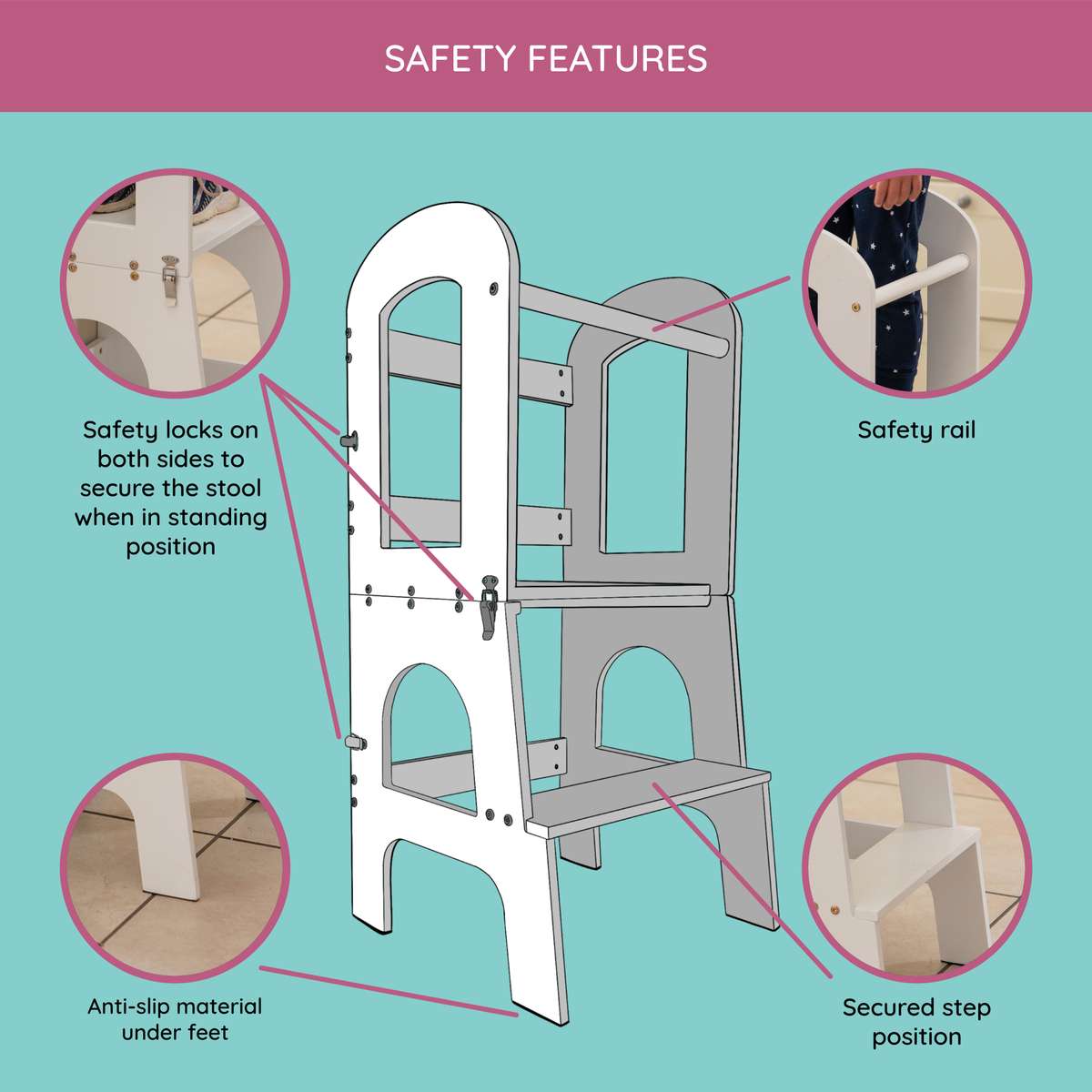 SAFETY FEATURES

Safety locks on both sides to secure the stool when in standing position

Safety rail

Anti-slip material under feet

Secured step position