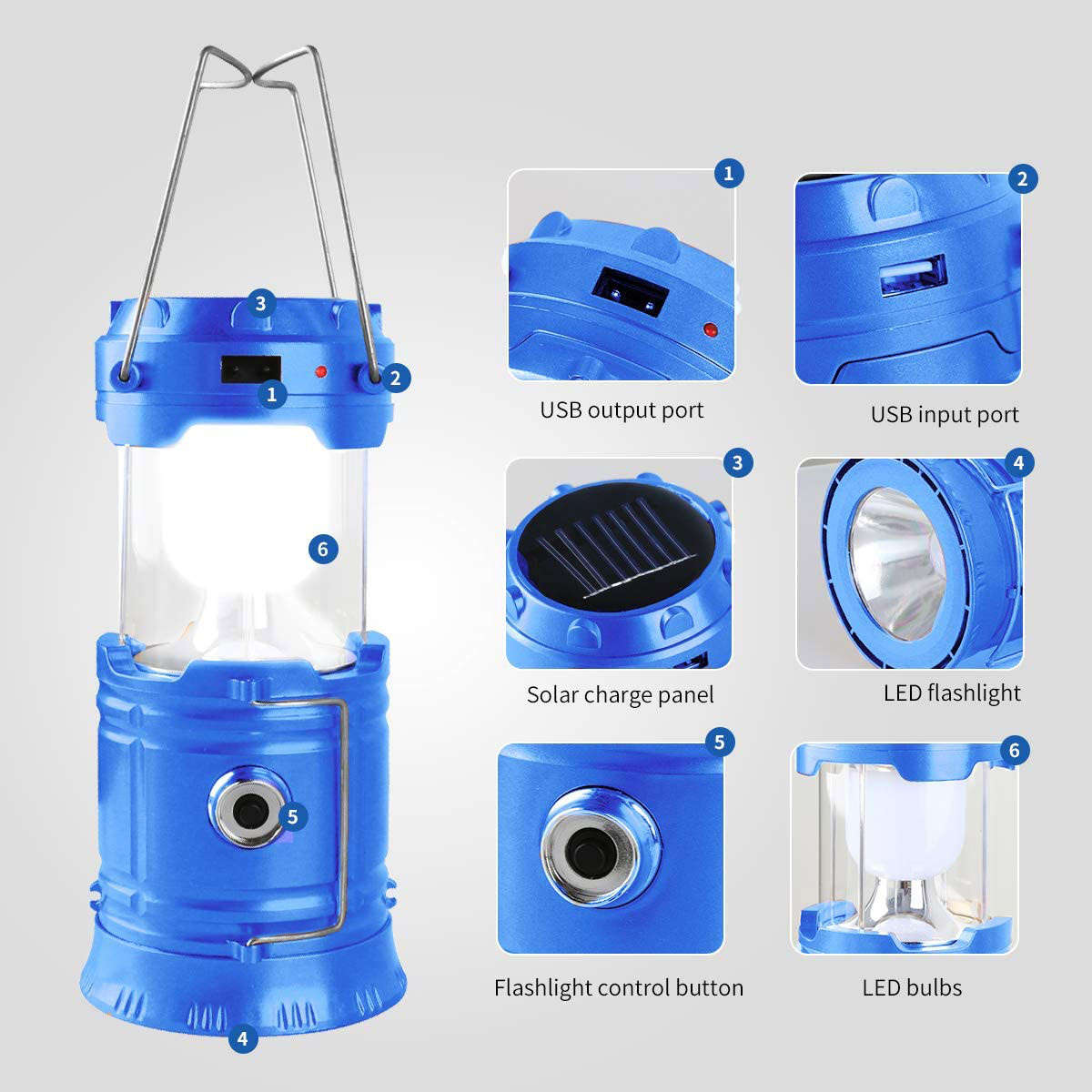 3
1
2
6
5
4

1
USB output port

2
USB input port

3
Solar charge panel

4
LED flashlight

5
Flashlight control button

6
LED bulbs