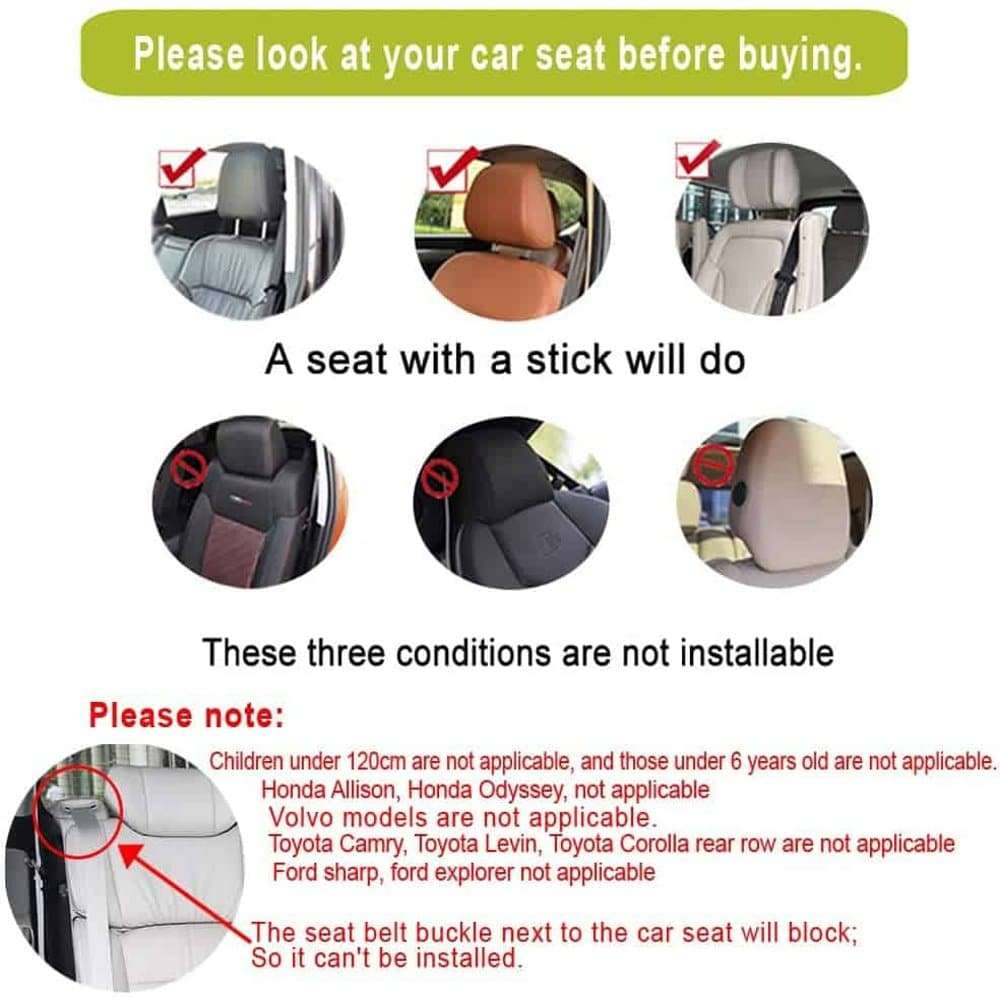 Please look at your car seat before buying.

A seat with a stick will do

These three conditions are not installable

Please note:

Children under 120cm are not applicable, and those under 6 years old are not applicable.
Honda Allison, Honda Odyssey, not applicable
Volvo models are not applicable.
Toyota Camry, Toyota Levin, Toyota Corolla rear row are not applicable
Ford sharp, ford explorer not applicable

The seat belt buckle next to the car seat will block;
So it can't be installed.