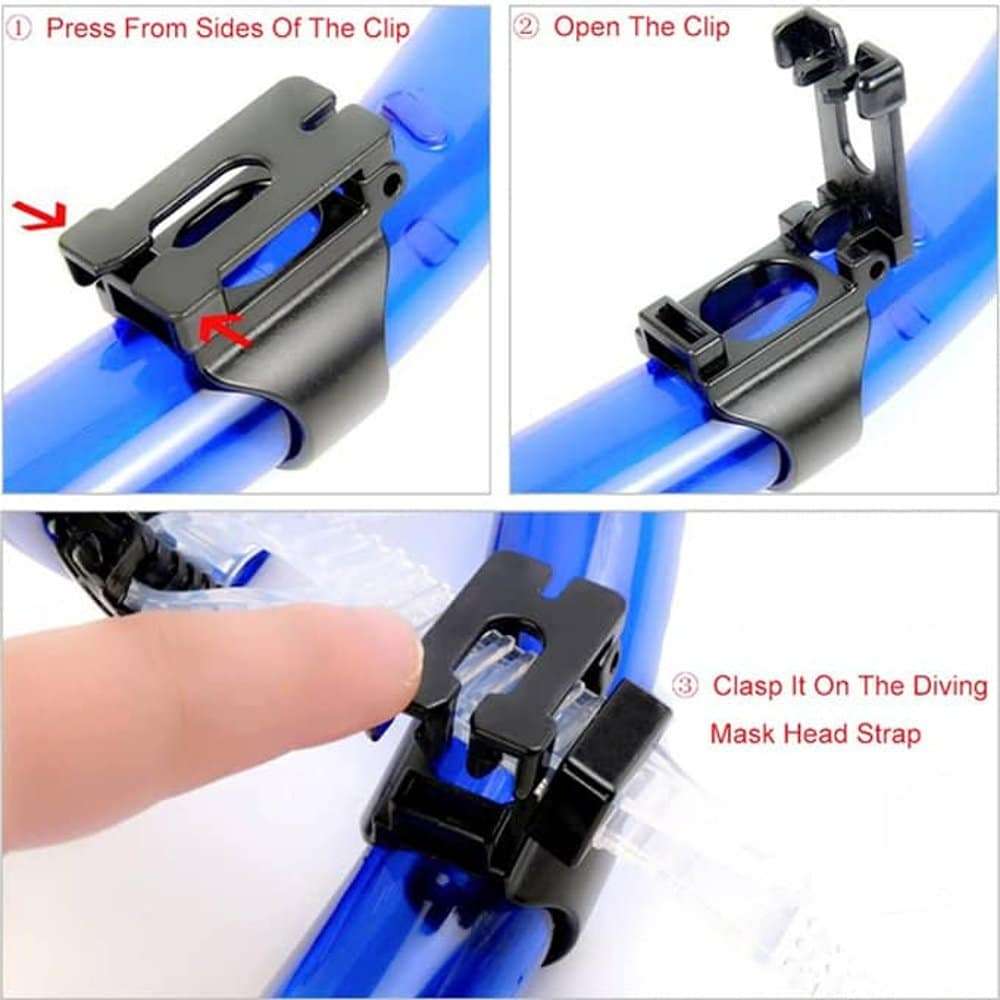 ① Press From Sides Of The Clip

② Open The Clip

③ Clasp It On The Diving Mask Head Strap