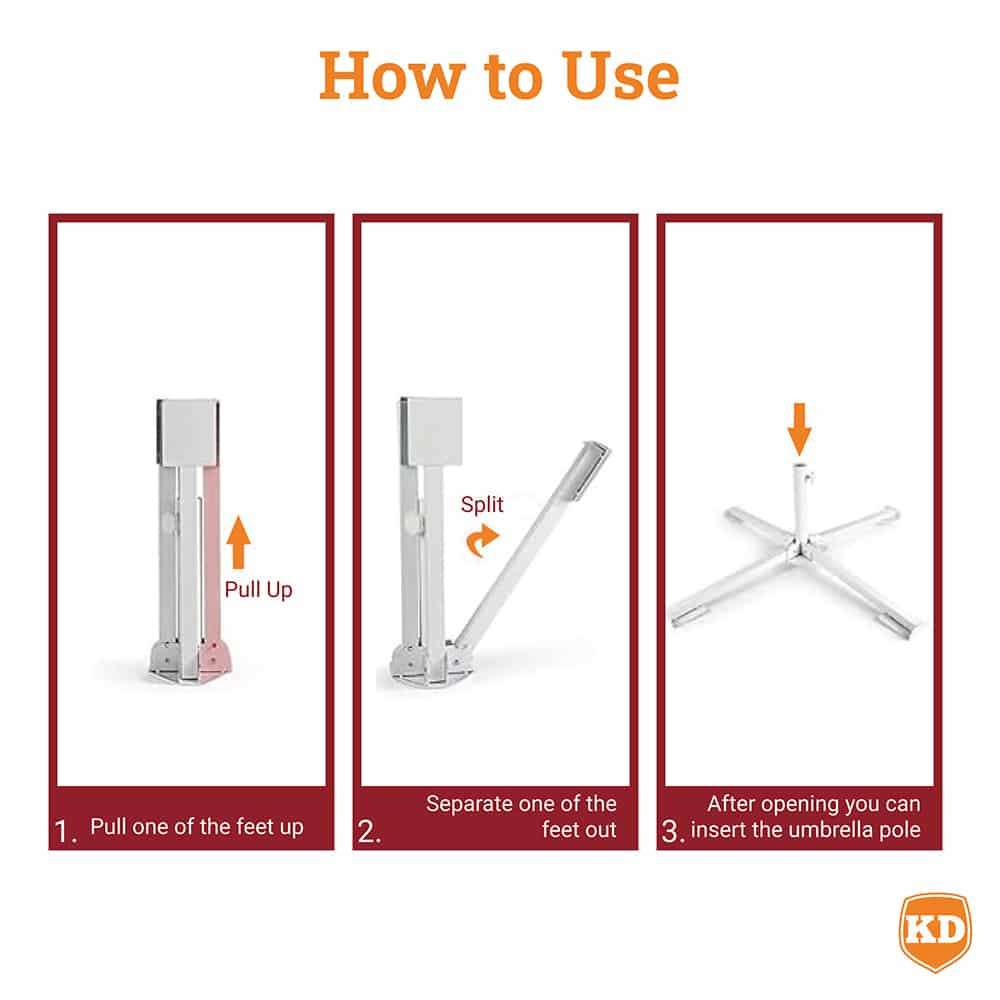 How to Use

Pull Up

1. Pull one of the feet up

Split

2. Separate one of the feet out

3. After opening you can insert the umbrella pole

KD