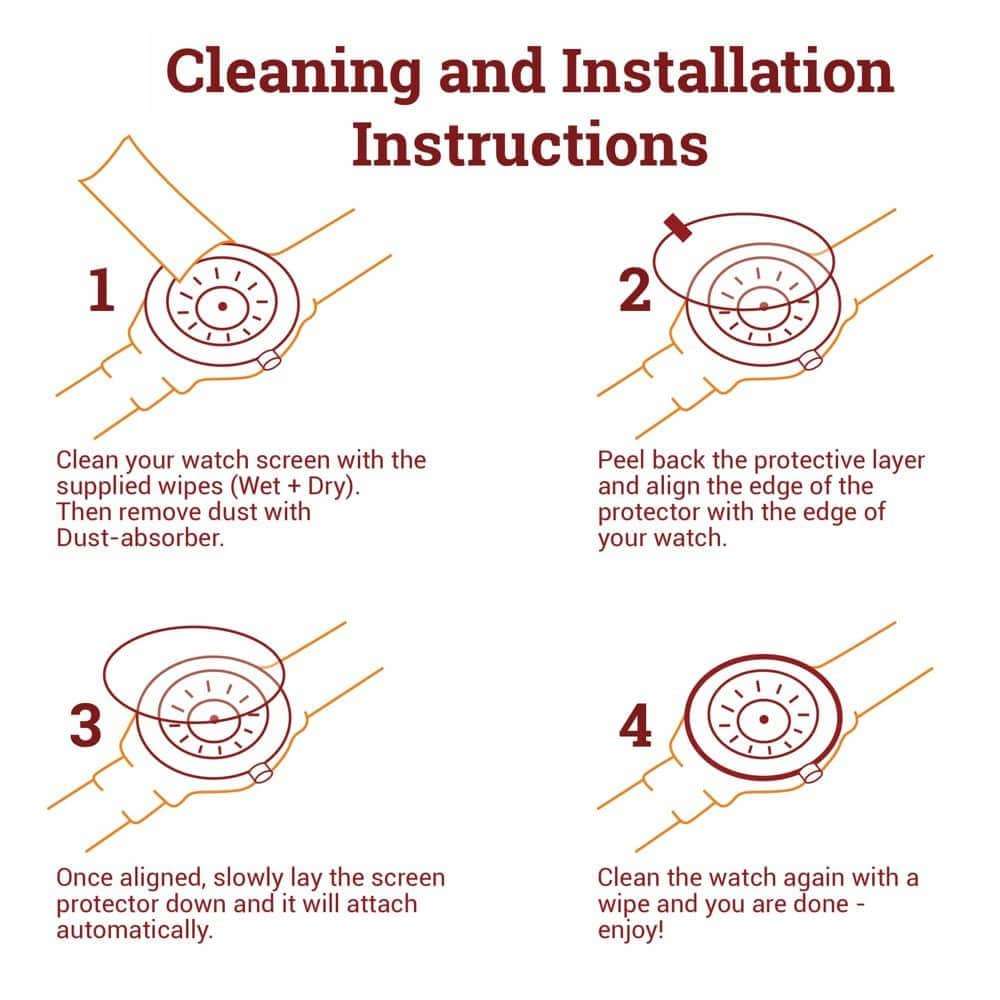 Cleaning and Installation Instructions

1

Clean your watch screen with the supplied wipes (Wet + Dry). Then remove dust with Dust-absorber.

2

Peel back the protective layer and align the edge of the protector with the edge of your watch.

3

Once aligned, slowly lay the screen protector down and it will attach automatically.

4

Clean the watch again with a wipe and you are done - enjoy!