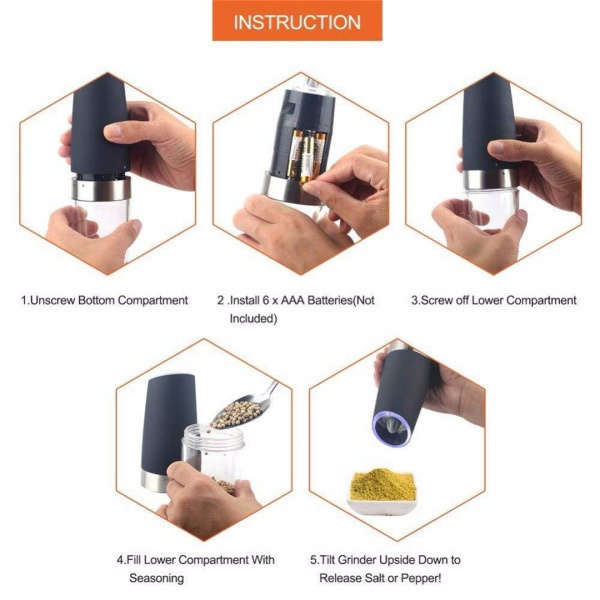 INSTRUCTION

1.Unscrew Bottom Compartment

2 .Install 6 x AAA Batteries(Not Included)

3.Screw off Lower Compartment

4.Fill Lower Compartment With Seasoning

5.Tilt Grinder Upside Down to Release Salt or Pepper!