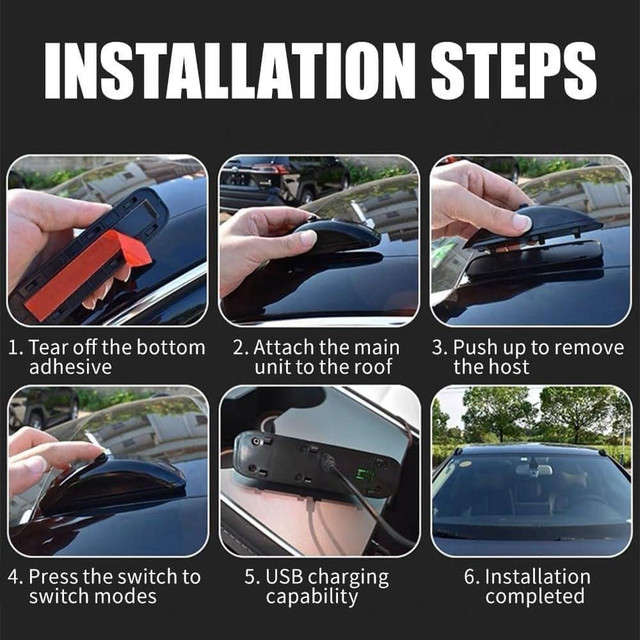 INSTALLATION STEPS

1. Tear off the bottom adhesive

2. Attach the main unit to the roof

3. Push up to remove the host

4. Press the switch to switch modes

5. USB charging capability

6. Installation completed