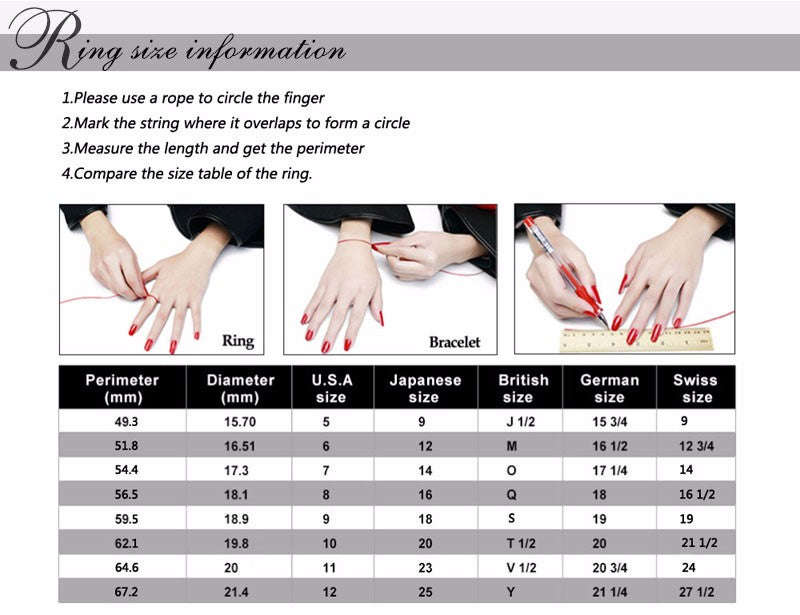 Ring size information

1.Please use a rope to circle the finger
2.Mark the string where it overlaps to form a circle
3.Measure the length and get the perimeter
4.Compare the size table of the ring.

Ring

Bracelet

| Perimeter (mm) | Diameter (mm) | U.S.A size | Japanese size | British size | German size | Swiss size |
|---|---|---|---|---|---|---|
| 49.3 | 15.70 | 5 | 9 | J 1/2 | 15 3/4 | 9 |
| 51.8 | 16.51 | 6 | 12 | M | 16 1/2 | 12 3/4 |
| 54.4 | 17.3 | 7 | 14 | O | 17 1/4 | 14 |
| 56.5 | 18.1 | 8 | 16 | Q | 18 | 16 1/2 |
| 59.5 | 18.9 | 9 | 18 | S | 19 | 19 |
| 62.1 | 19.8 | 10 | 20 | T 1/2 | 20 | 21 1/2 |
| 64.6 | 20 | 11 | 23 | V 1/2 | 20 3/4 | 24 |
| 67.2 | 21.4 | 12 | 25 | Y | 21 1/4 | 27 1/2 |