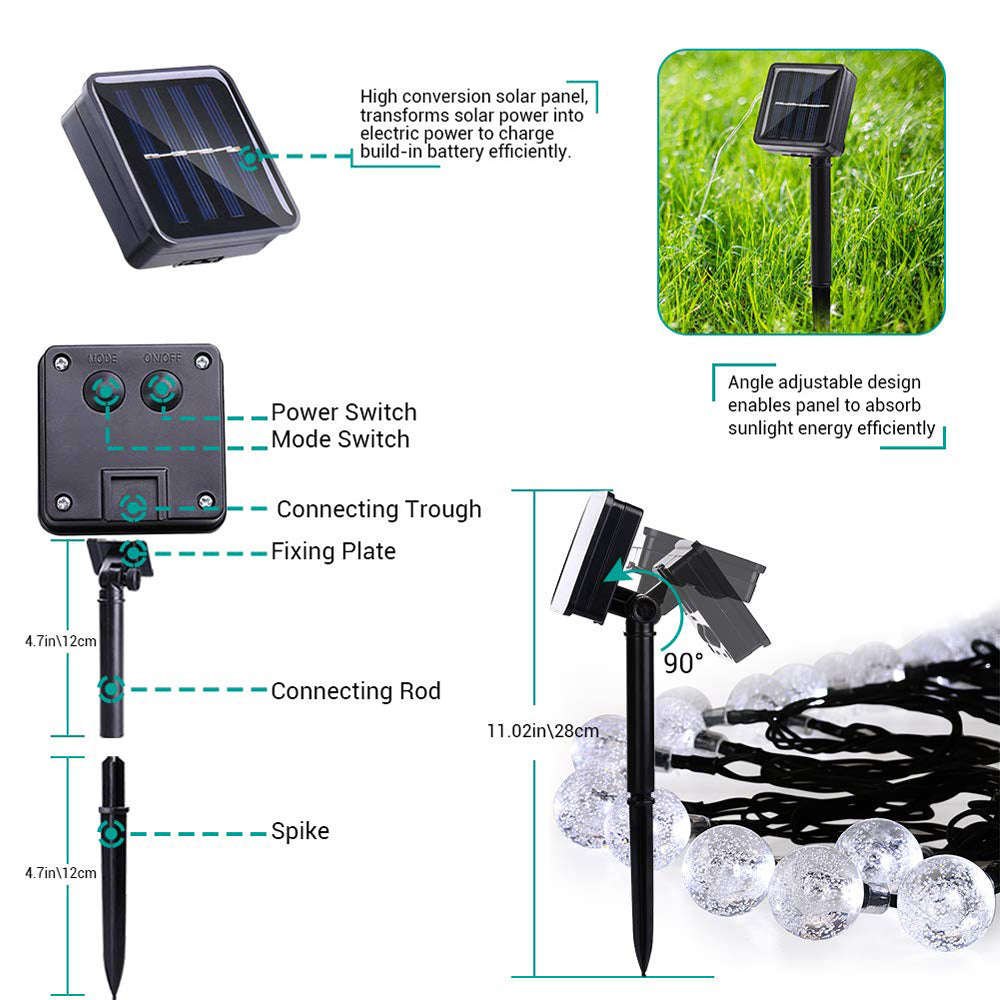 High conversion solar panel, transforms solar power into electric power to charge build-in battery efficiently.

Angle adjustable design enables panel to absorb sunlight energy efficiently

MODE ON/OFF

Power Switch
Mode Switch

Connecting Trough

Fixing Plate

4.7in\12cm

Connecting Rod

Spike

4.7in\12cm

90°

11.02in\28cm