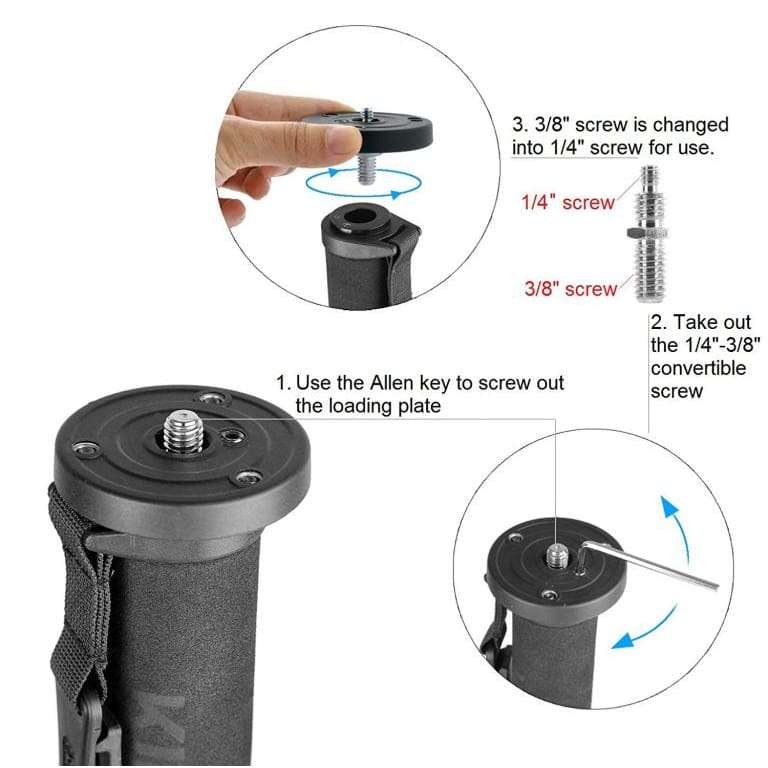 3. 3/8" screw is changed into 1/4" screw for use.

1/4" screw

3/8" screw

2. Take out the 1/4"-3/8" convertible screw

1. Use the Allen key to screw out the loading plate